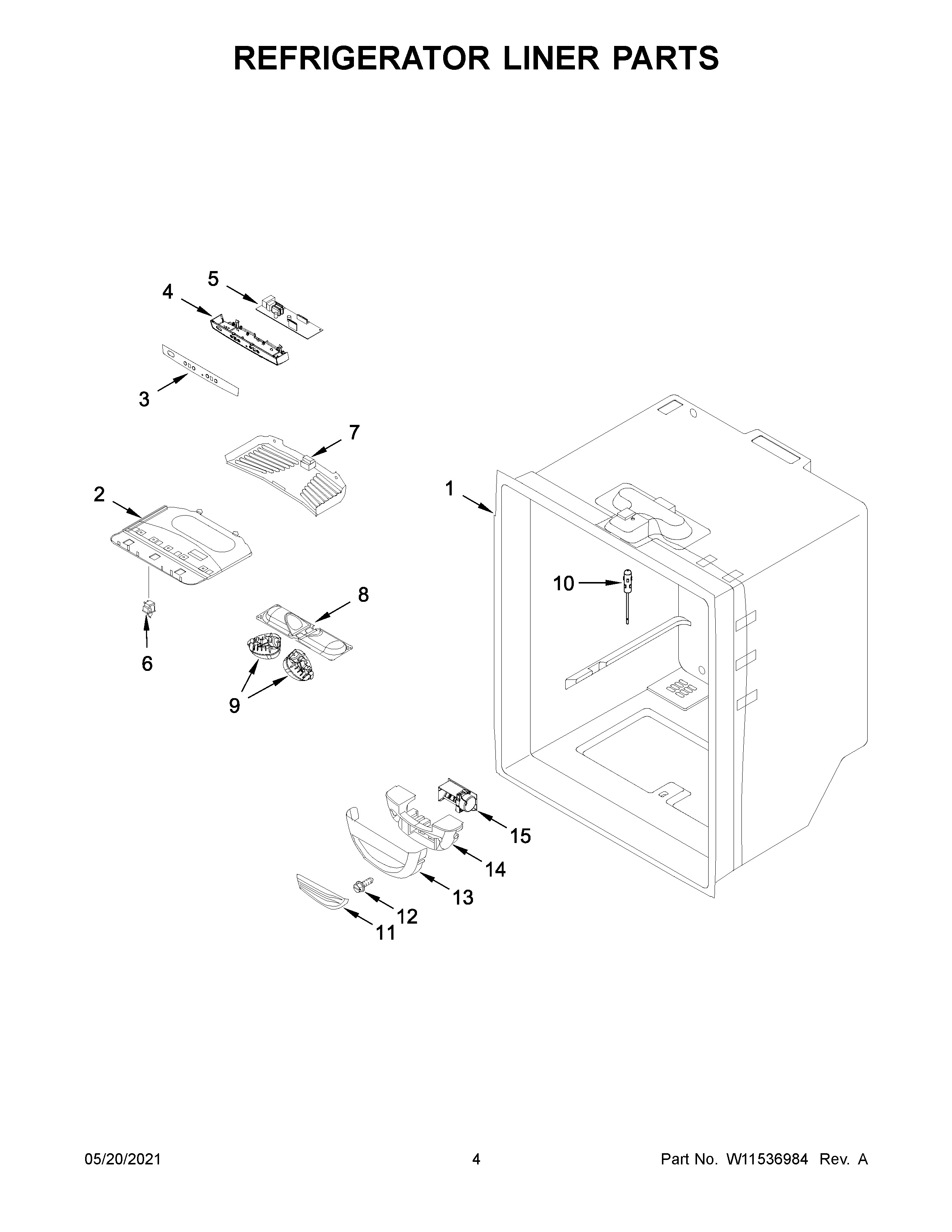 REFRIGERATOR LINER PARTS

5
4
3
7
2
1
10
8
6
9
15
14
13
12
11

05/20/2021
4
Part No. W11536984 Rev. A