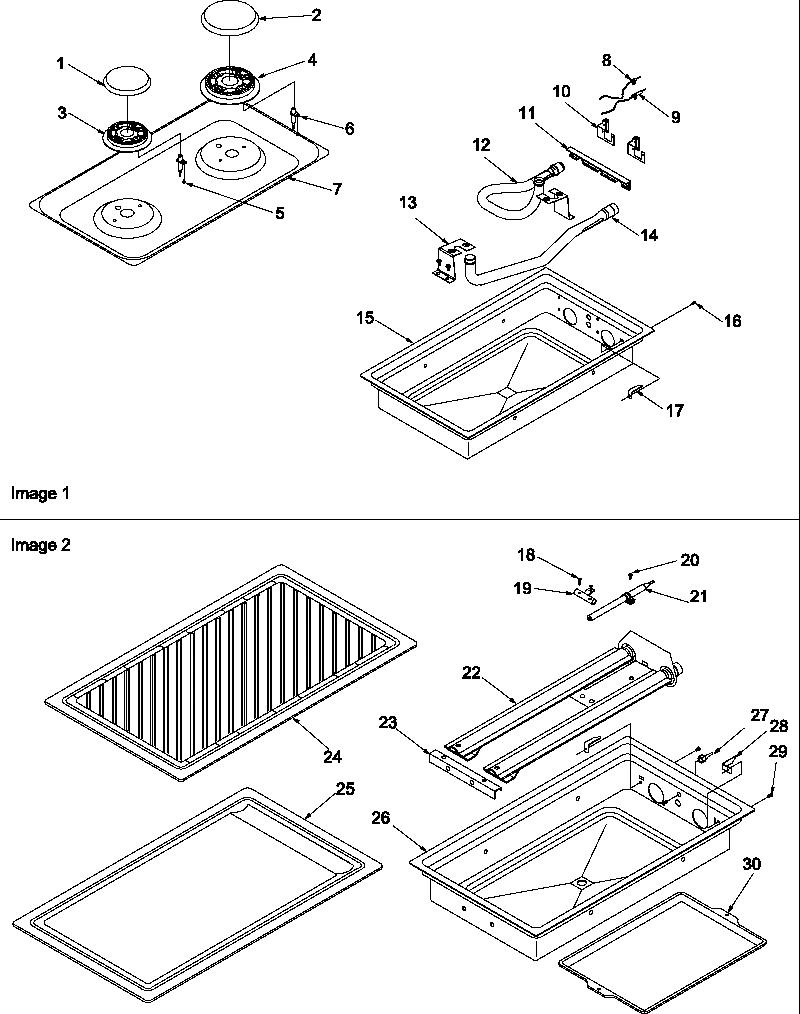 2
1
4
3
6
7
5
8
10
9
11
12
13
14
15
16
17

Image 1

Image 2

18
20
19
21
22
23
27
28
29
24
25
26
30