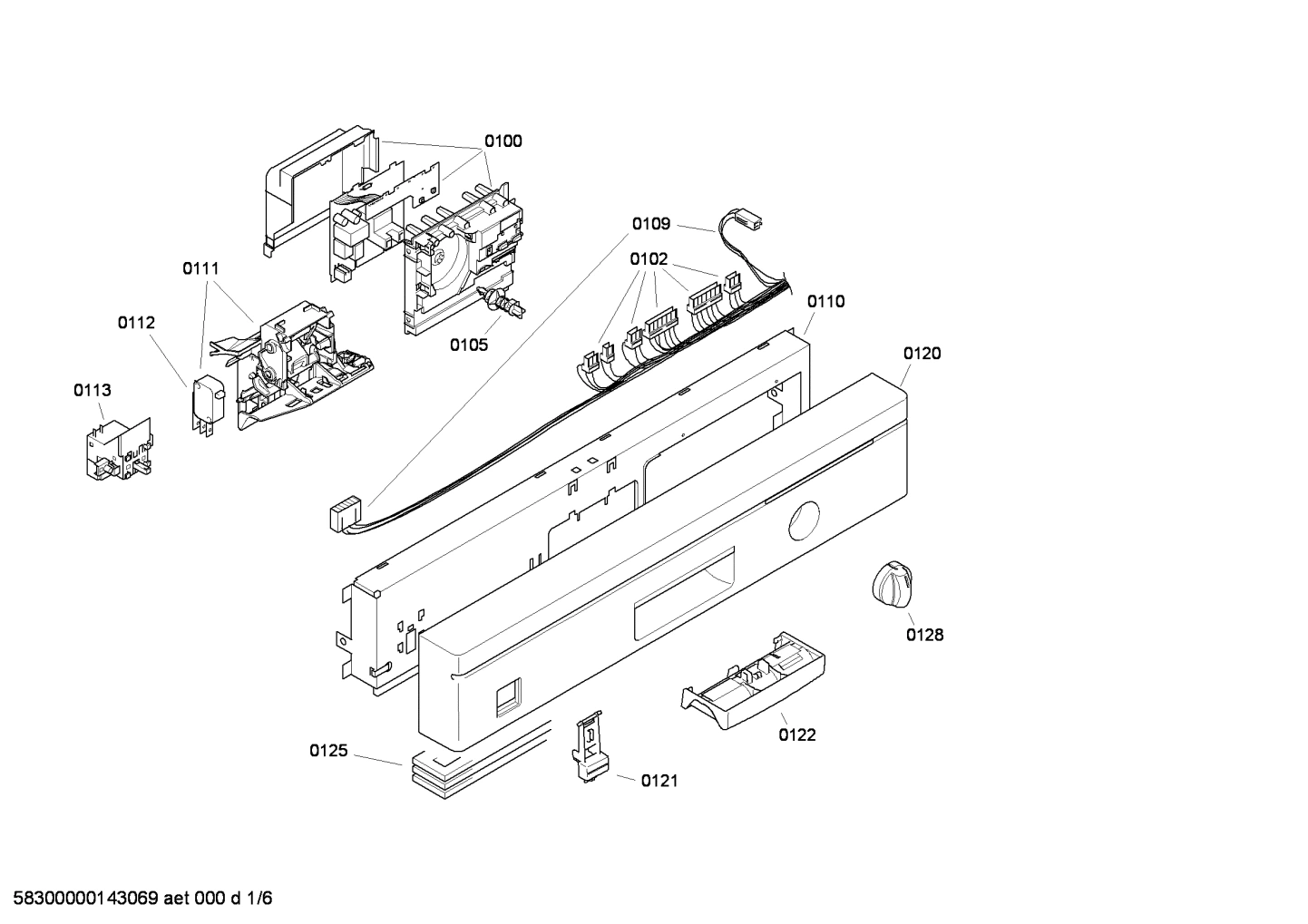 0100
0109
0111
0102
0112
0110
0105
0120
0113
0128
0122
0125
0121

58300000143069 aet 000 d 1/6