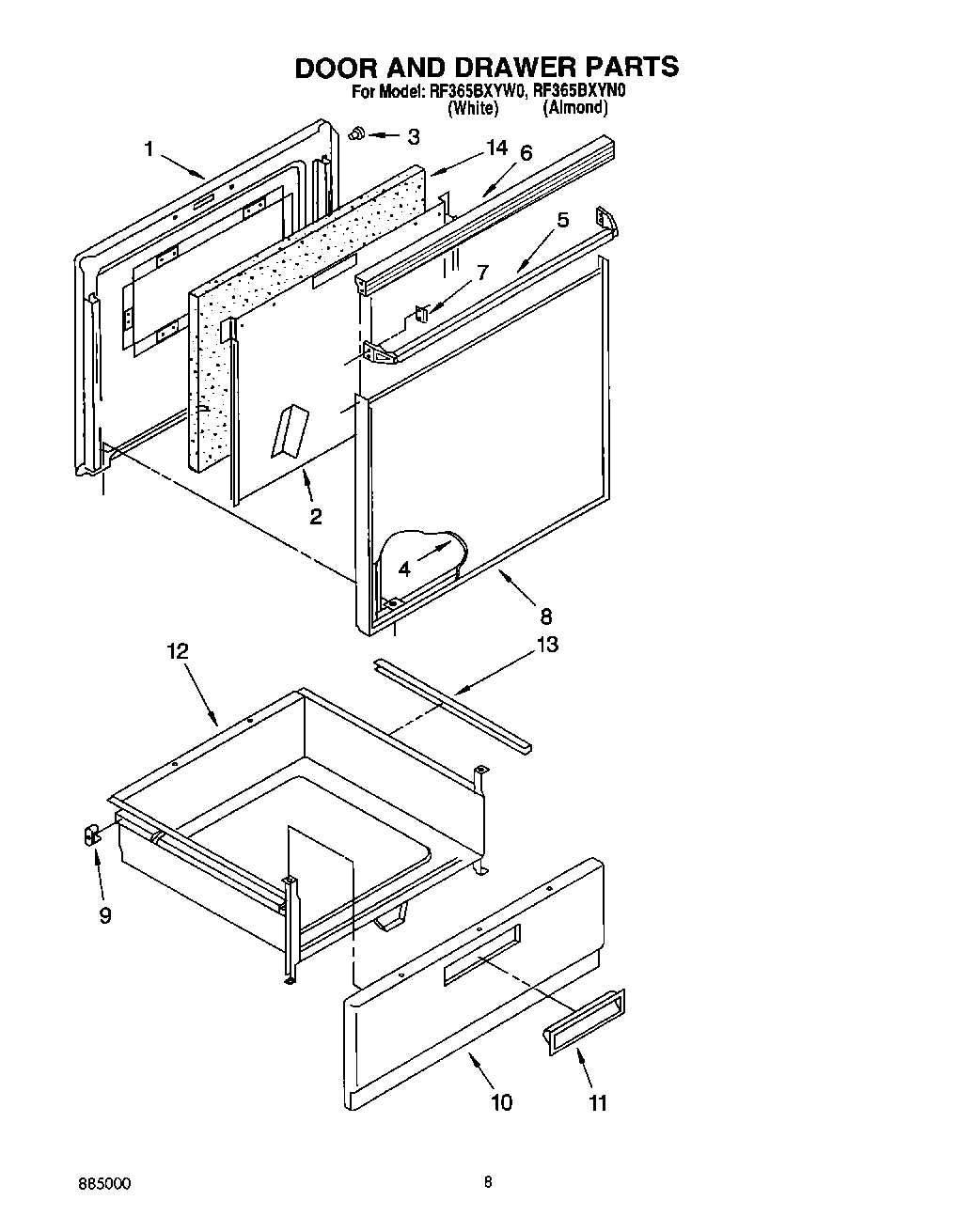 DOOR AND DRAWER PARTS

For Model: RF365BXYW0, RF365BXYN0
(White) (Almond)

1
3
14
6
5
7
2
4
8
12
13
9
10
11

885000

8