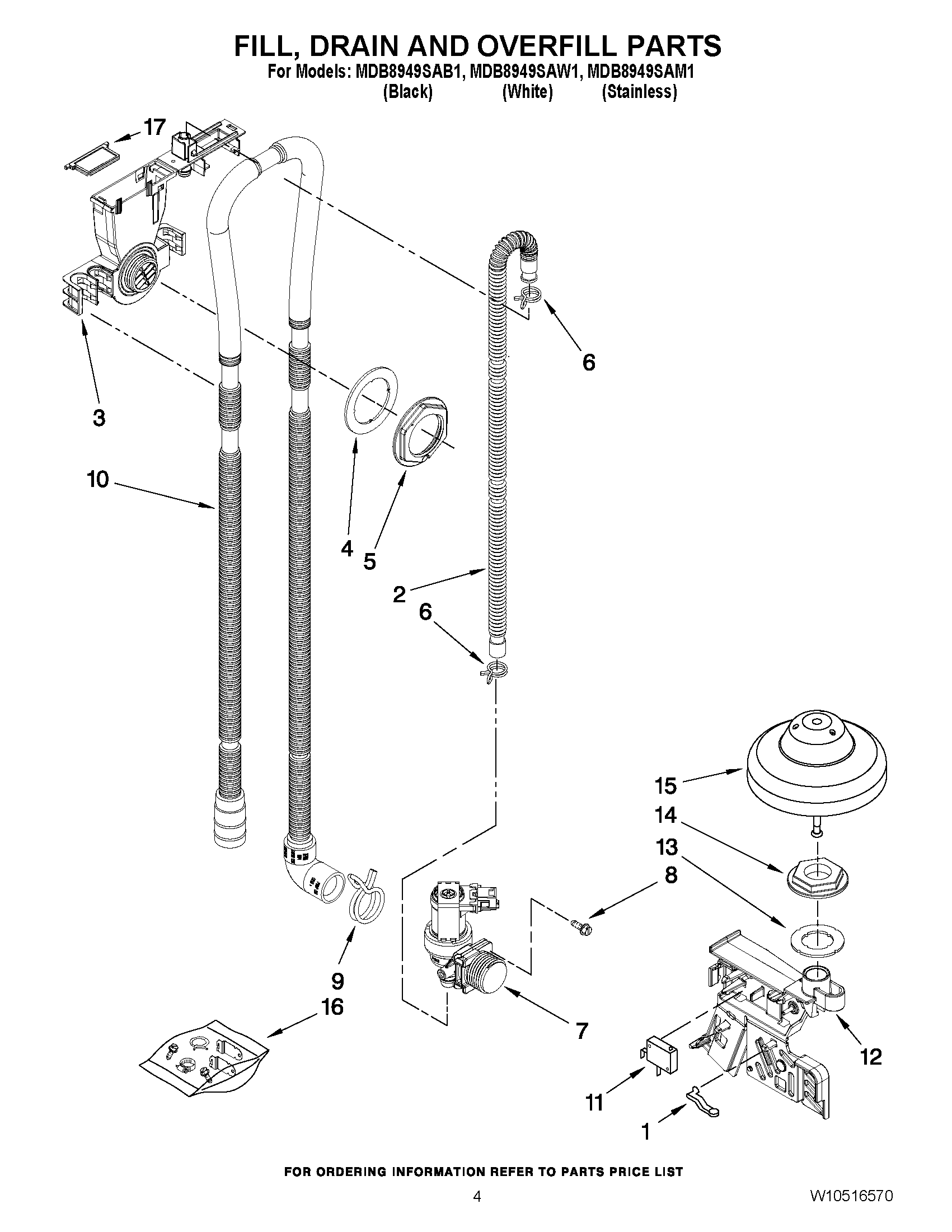 FILL, DRAIN AND OVERFILL PARTS

For Models: MDB8949SAB1, MDB8949SAW1, MDB8949SAM1
(Black) (White) (Stainless)

17
6
3
10
4
5
2
6
15
14
13
8
9
16
7
12
11
1

FOR ORDERING INFORMATION REFER TO PARTS PRICE LIST

4

W10516570