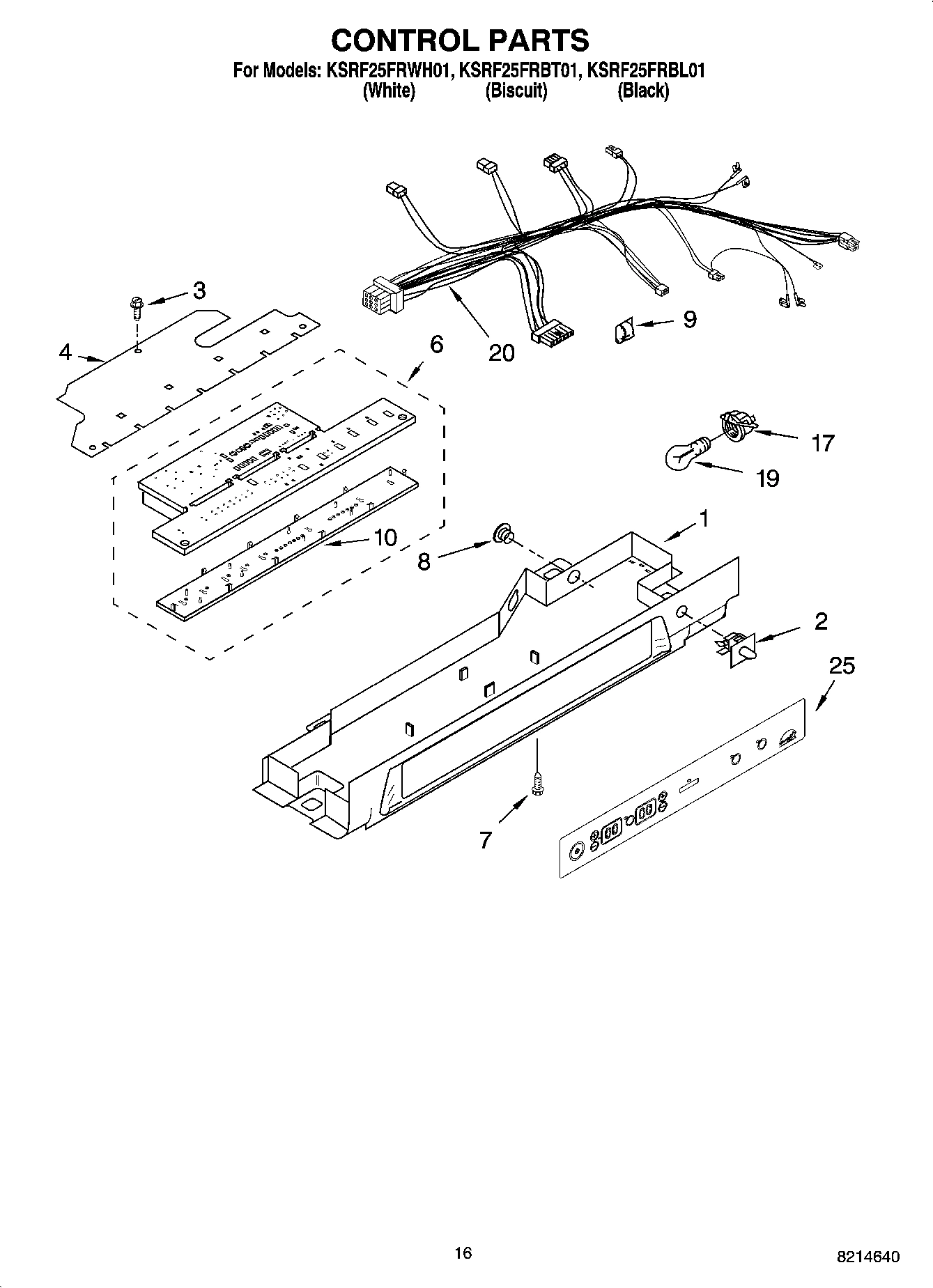 CONTROL PARTS
For Models: KSRF25FRWH01, KSRF25FRBT01, KSRF25FRBL01
(White) (Biscuit) (Black)

3
4
6
20
9
17
19
10
8
1
2
25
7

16
8214640