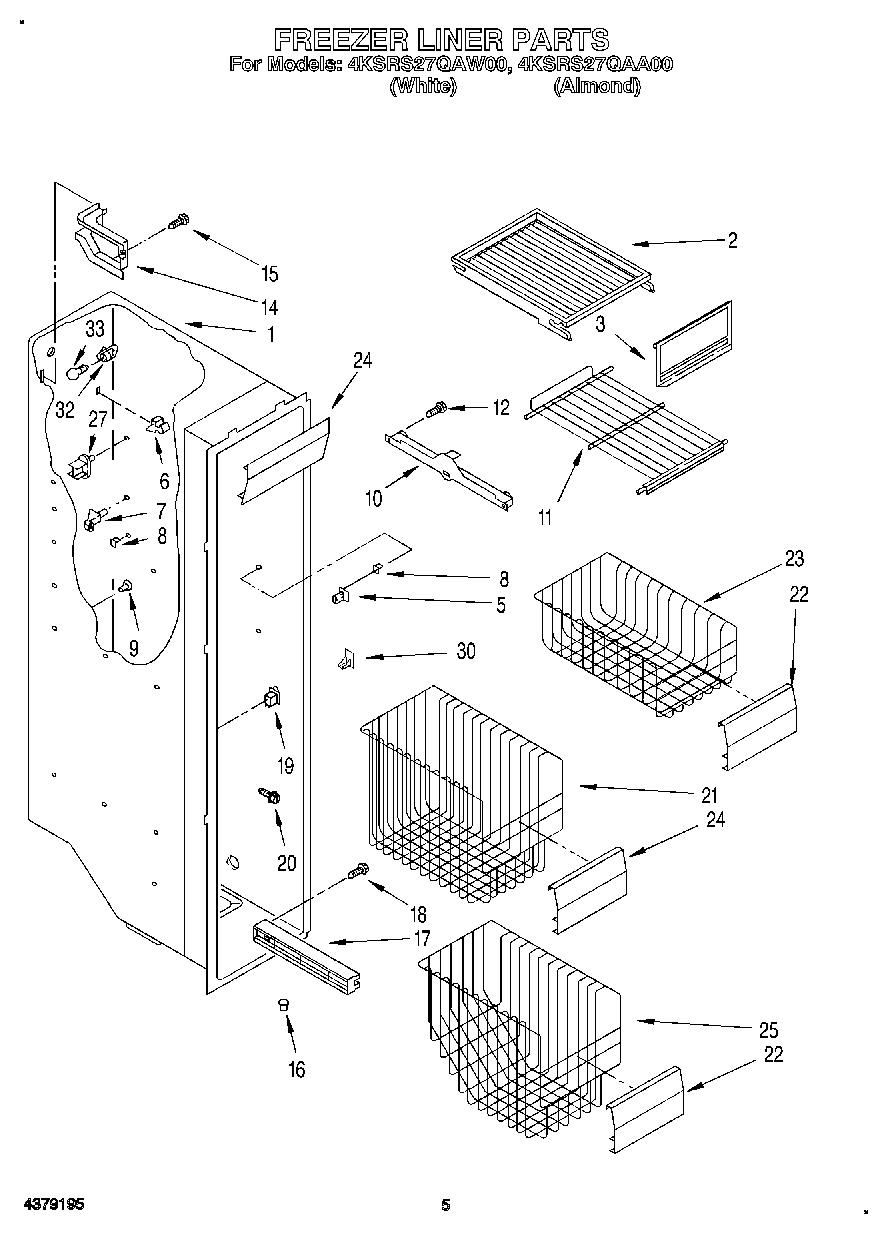 FREEZER LINER PARTS
For Models: 4KSRS27QAW00, 4KSRS27QAA00
(White) (Almond)

15
14
1
33
32
27
6
7
8
9
24
2
3
12
10
11
8
5
30
23
22
19
20
21
24
18
17
16
25
22

4379195
5