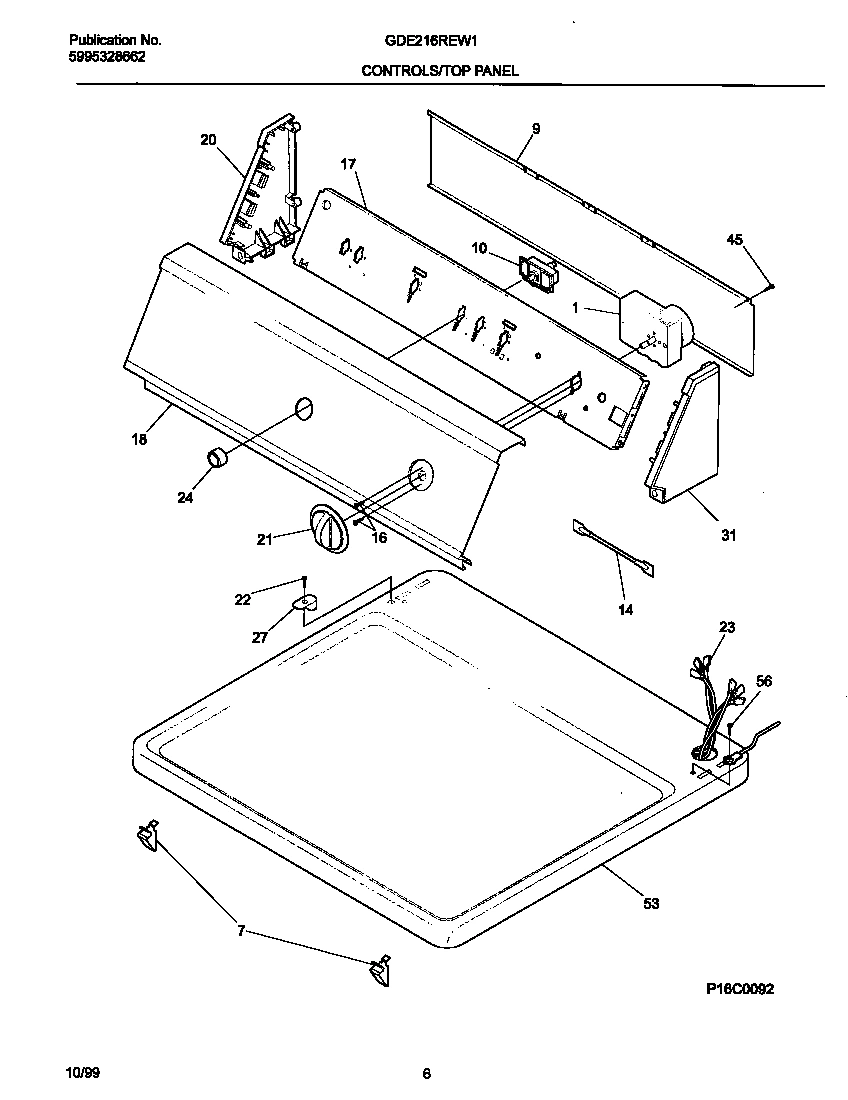 Publication No.
5995328662

GDE216REW1

CONTROLS/TOP PANEL

20
17
9
10
45
1
18
24
21
16
31
14
22
27
23
56
53
7

P16C0092

10/99

6