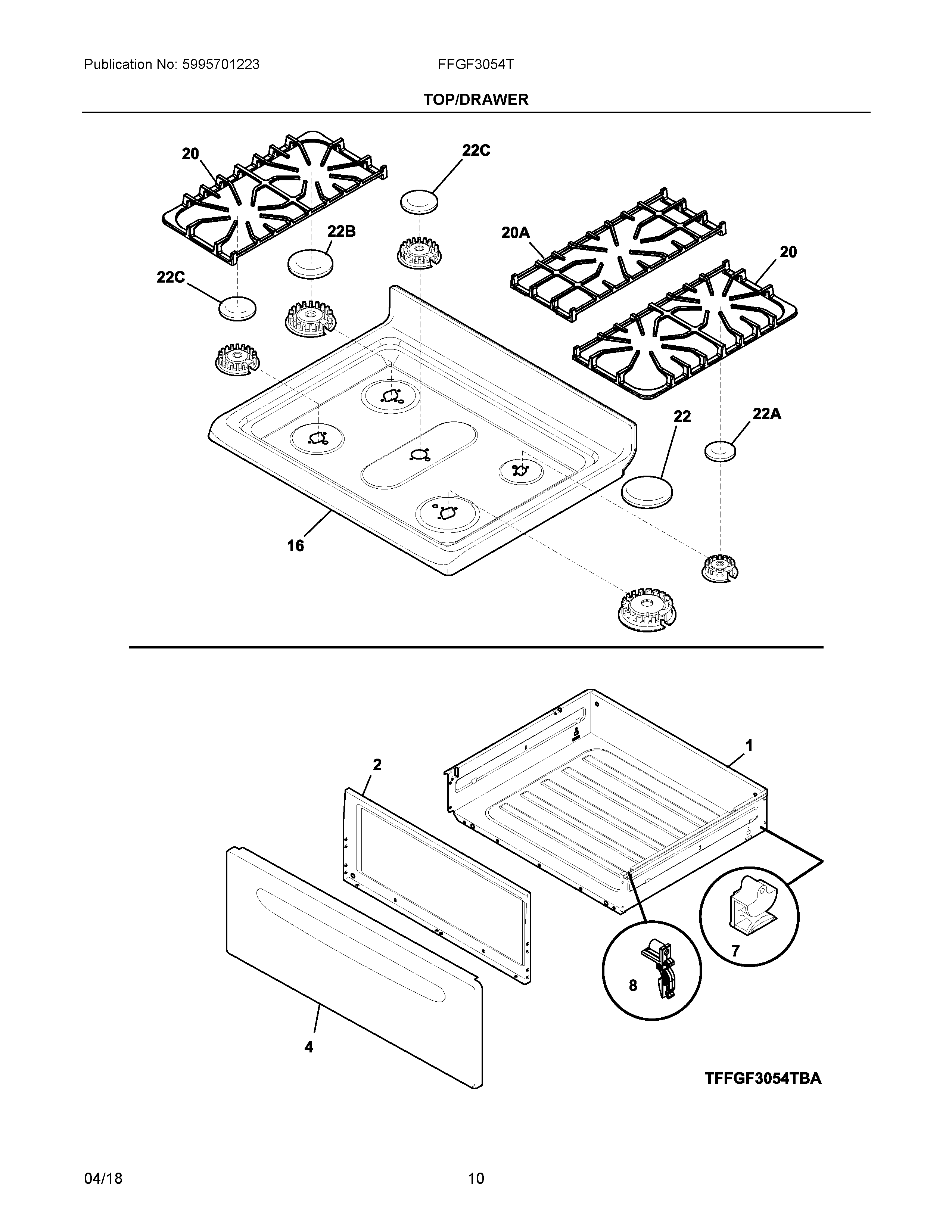 Publication No: 5995701223

FFGF3054T

TOP/DRAWER

20

22C

22B

20A

20

22C

22

22A

16

1

2

7

8

4

TFFGF3054TBA

04/18

10