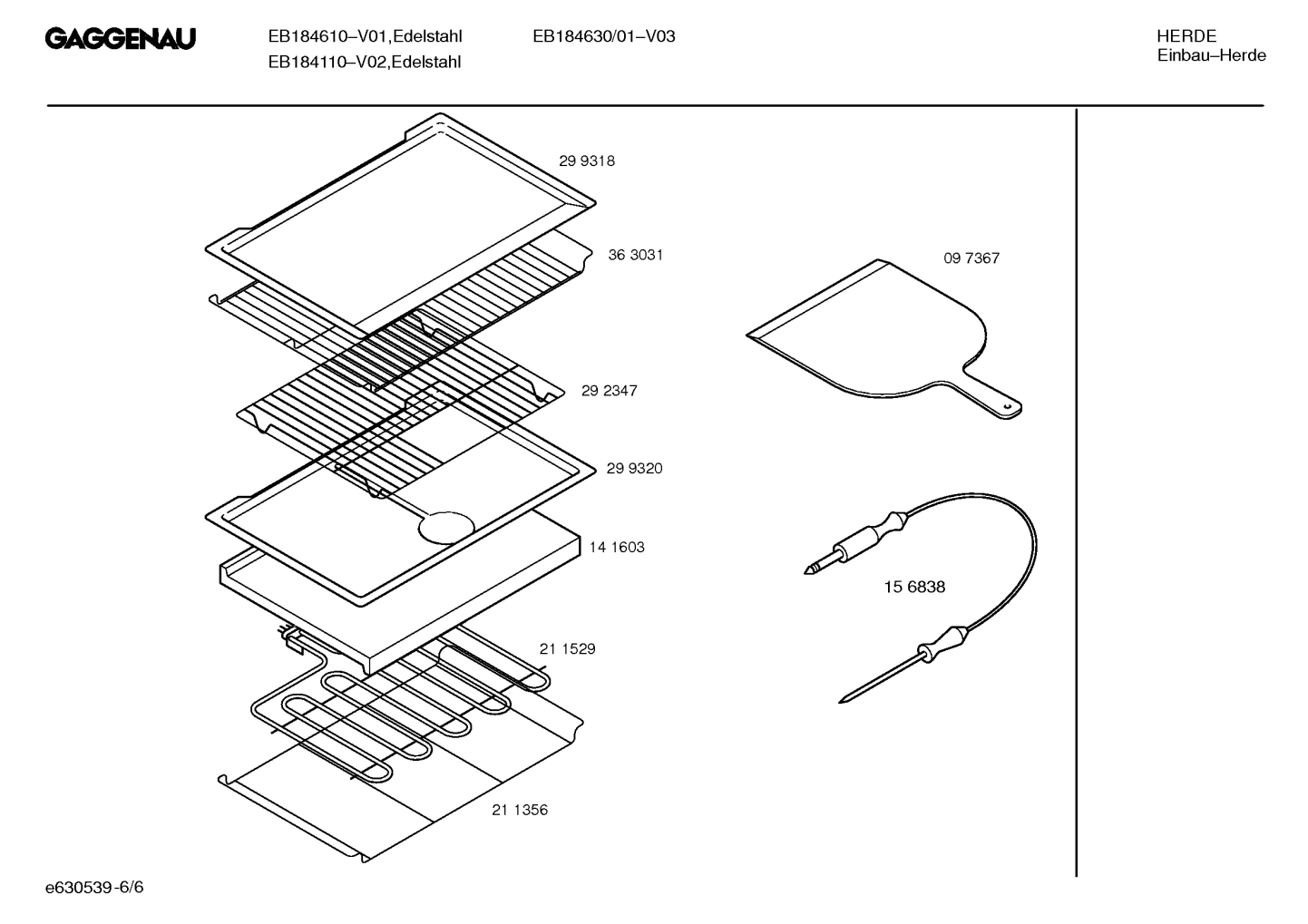 GAGGENAU

EB184610–V01,Edelstahl
EB184110–V02,Edelstahl

EB184630/01–V03

HERDE
Einbau–Herde

29 9318

36 3031

29 2347

29 9320

14 1603

21 1529

21 1356

09 7367

15 6838

e630539-6/6