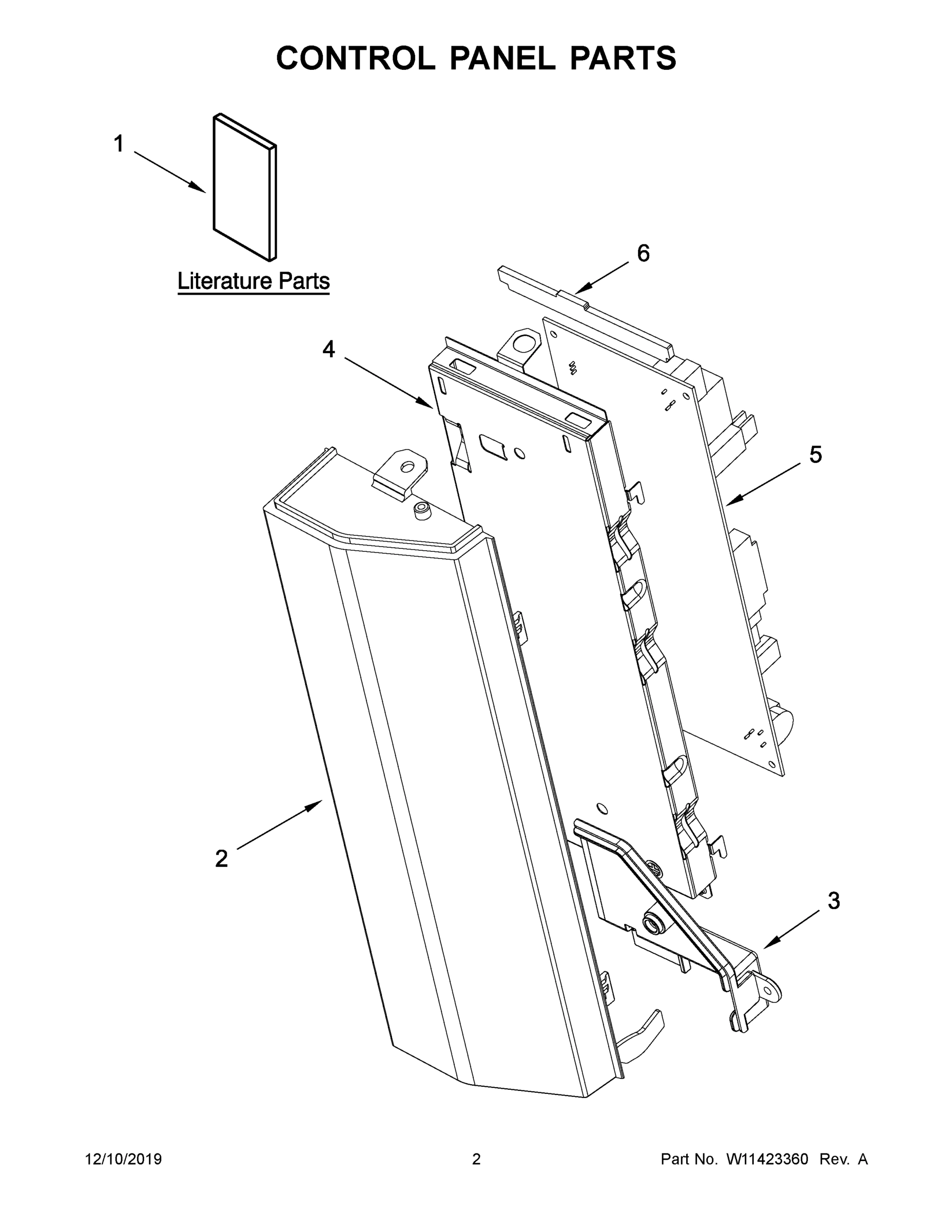 CONTROL PANEL PARTS

1

Literature Parts

6

4

5

2

3

12/10/2019

2

Part No. W11423360 Rev. A