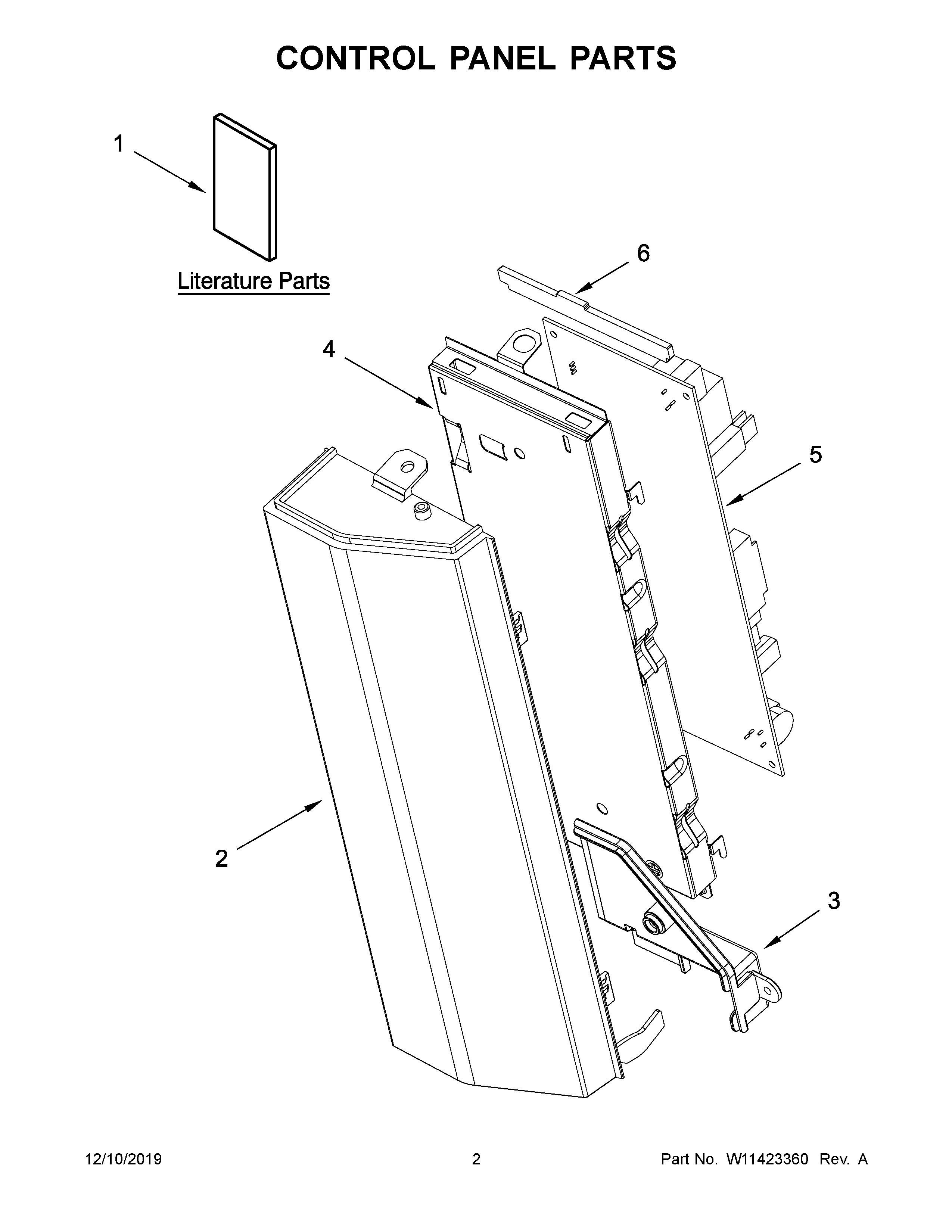 CONTROL PANEL PARTS

1

Literature Parts

6

4

5

2

3

12/10/2019

2

Part No. W11423360 Rev. A