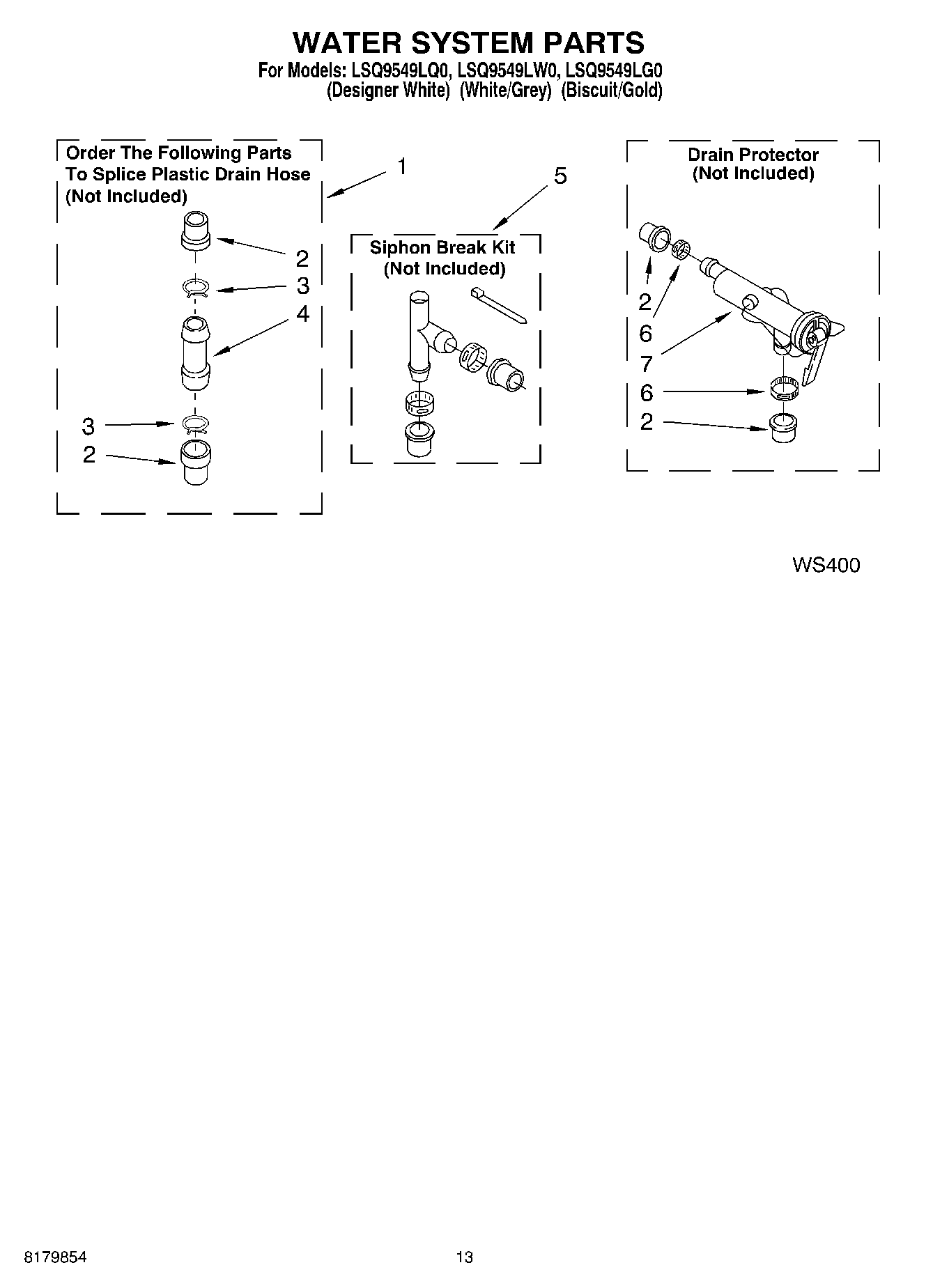 WATER SYSTEM PARTS
For Models: LSQ9549LQ0, LSQ9549LW0, LSQ9549LG0
(Designer White) (White/Grey) (Biscuit/Gold)

Order The Following Parts To Splice Plastic Drain Hose (Not Included)

1

2
3
4
3
2

5

Siphon Break Kit
(Not Included)

Drain Protector
(Not Included)

2
6
7
6
2

WS400

8179854

13