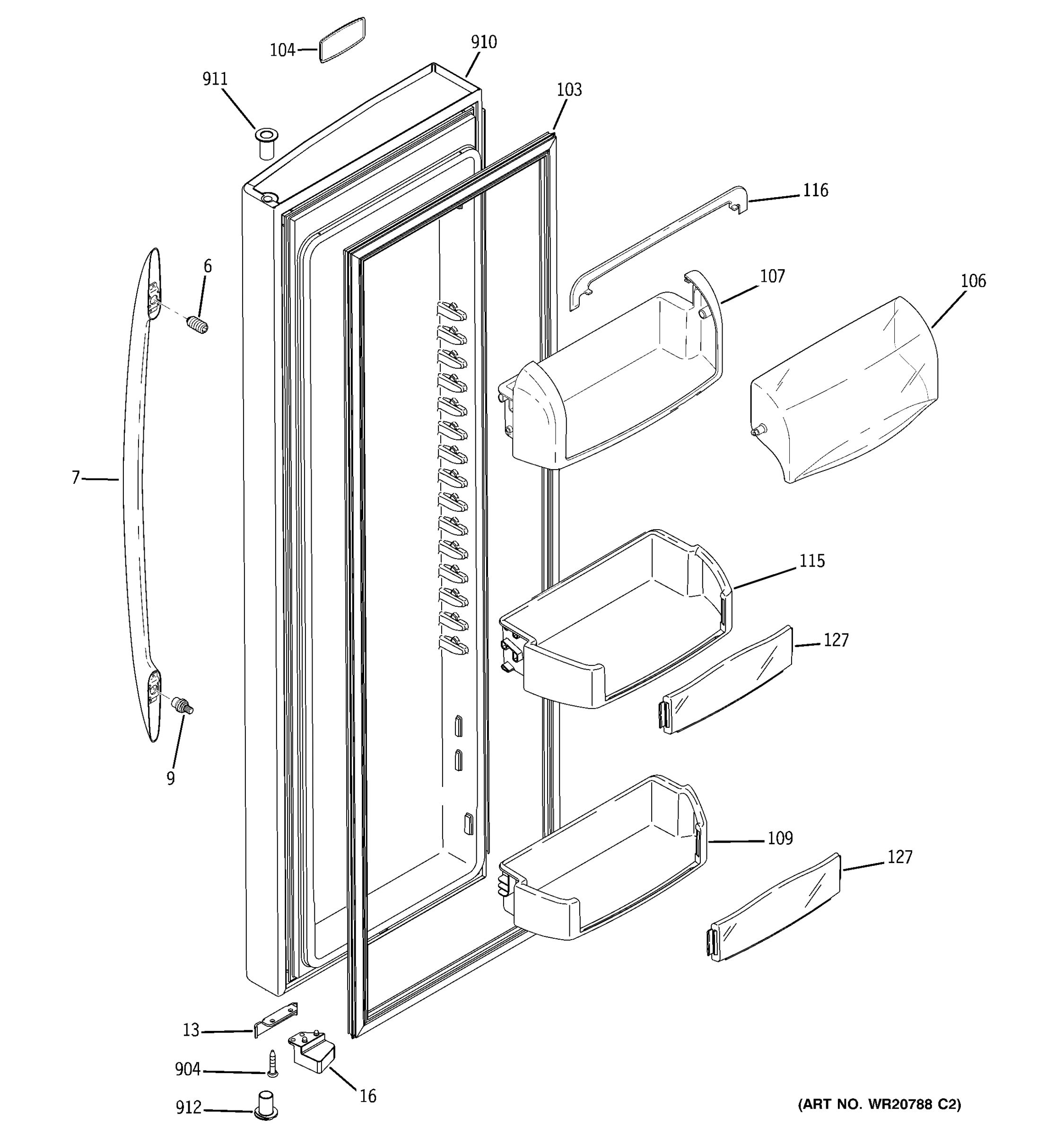 104
910
911
103
116
6
107
106
7
115
127
9
109
127
13
904
16
912
(ART NO. WR20788 C2)