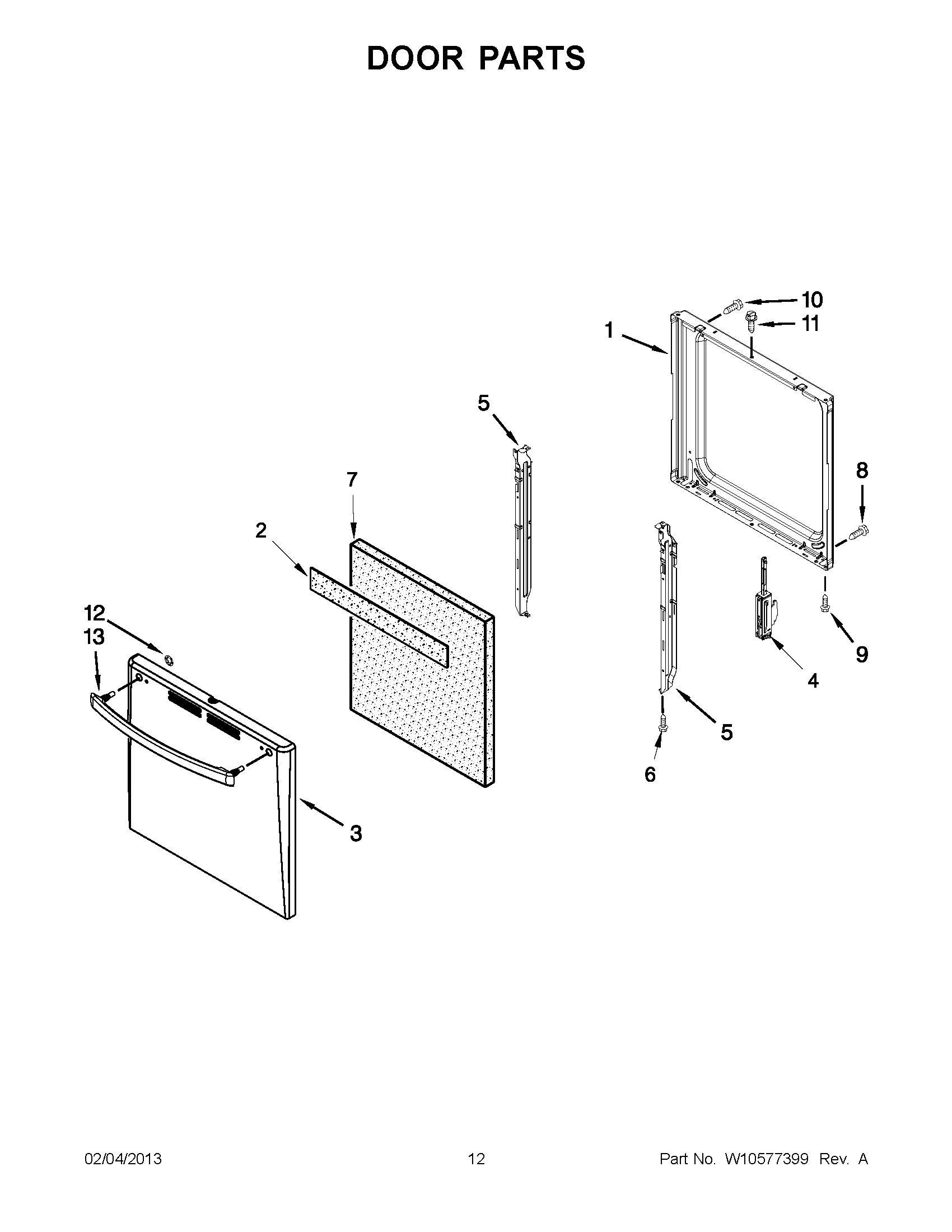 DOOR PARTS

10
11
1
5
8
7
2
12
13
9
4
5
6
3

02/04/2013
12
Part No. W10577399 Rev. A