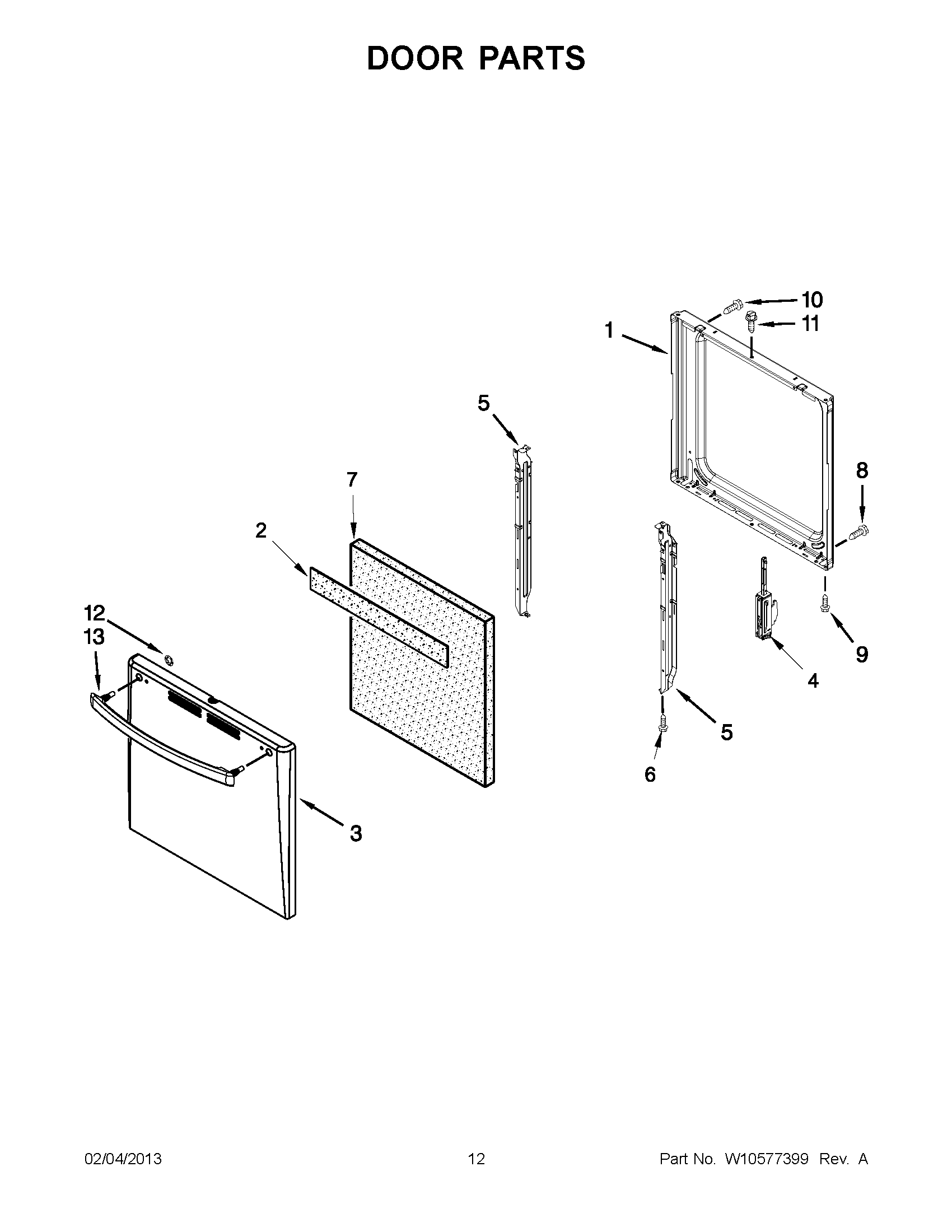 DOOR PARTS

10
11
1
5
8
7
2
12
13
9
4
5
6
3

02/04/2013
12
Part No. W10577399 Rev. A