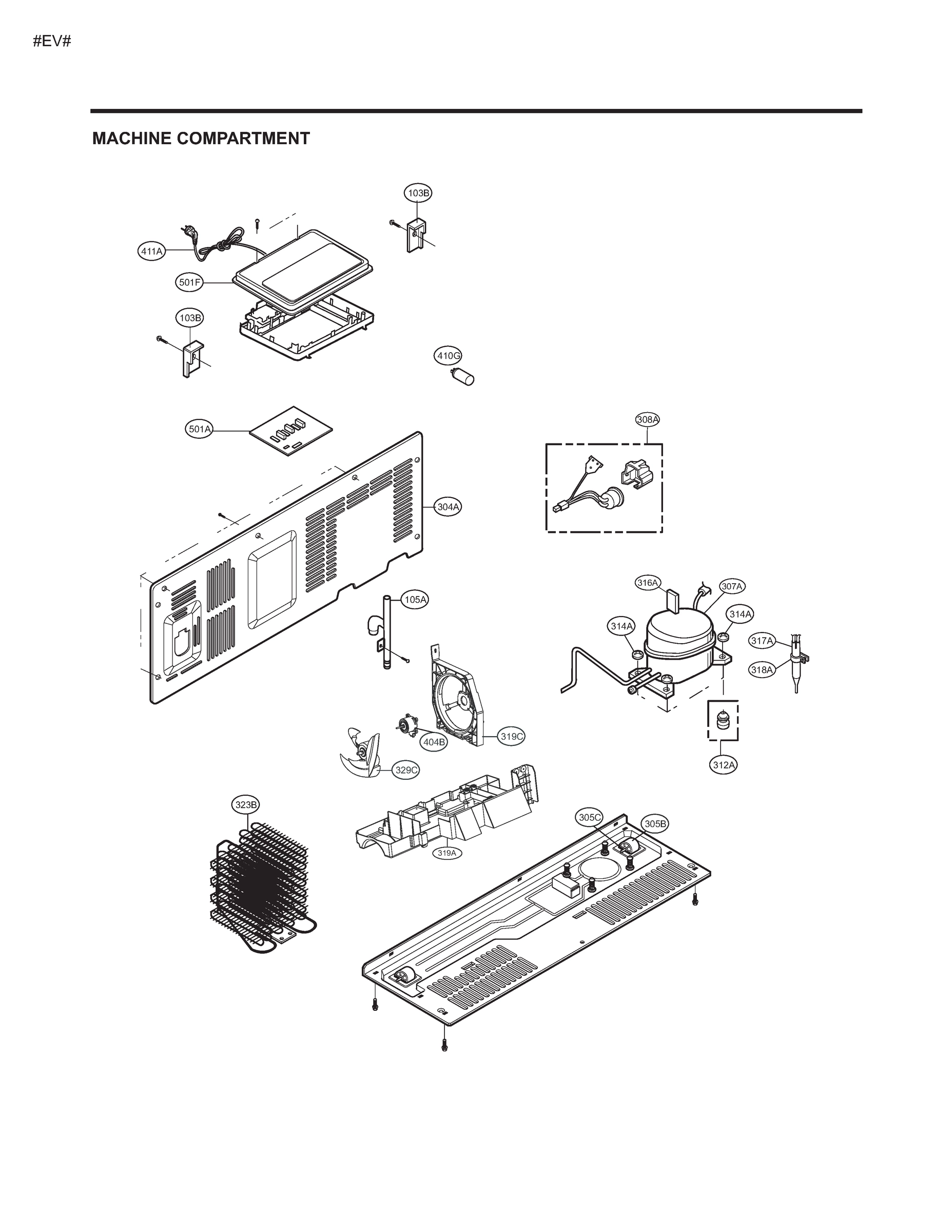 #EV#

MACHINE COMPARTMENT

103B
411A
501F
103B
410G
501A
308A
304A
316A
307A
314A
314A
317A
318A
105A
319C
404B
329C
312A
323B
305C
305B
319A