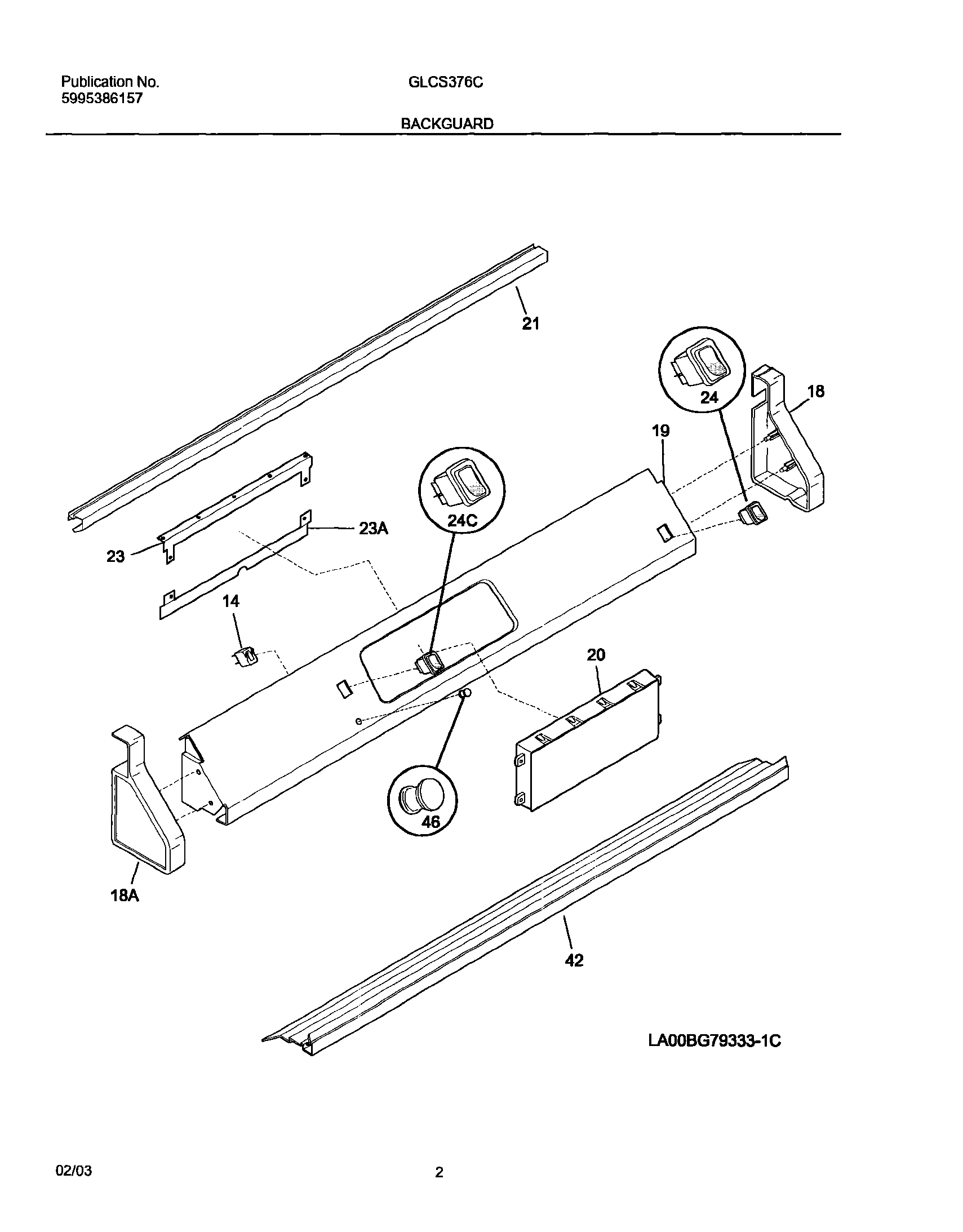 Publication No.
5995386157

GLCS376C

BACKGUARD

21
24
18
19
24C
23A
23
14
20
46
18A
42
LA00BG79333-1C

02/03

2