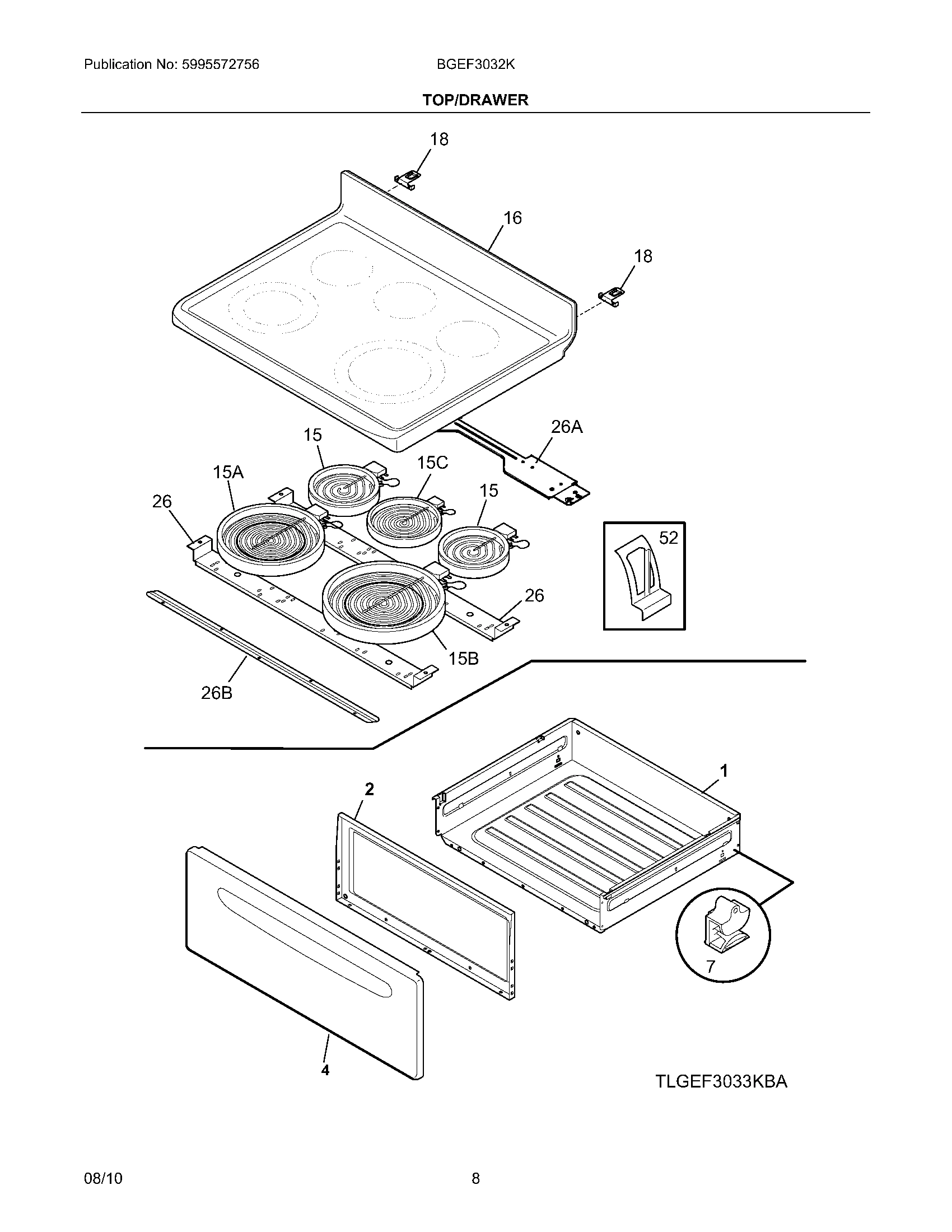 Publication No: 5995572756

BGEF3032K

TOP/DRAWER

18

16

18

26A

15

15C

15A

15

26

52

26

15B

26B

1

2

7

4

TLGEF3033KBA

08/10

8