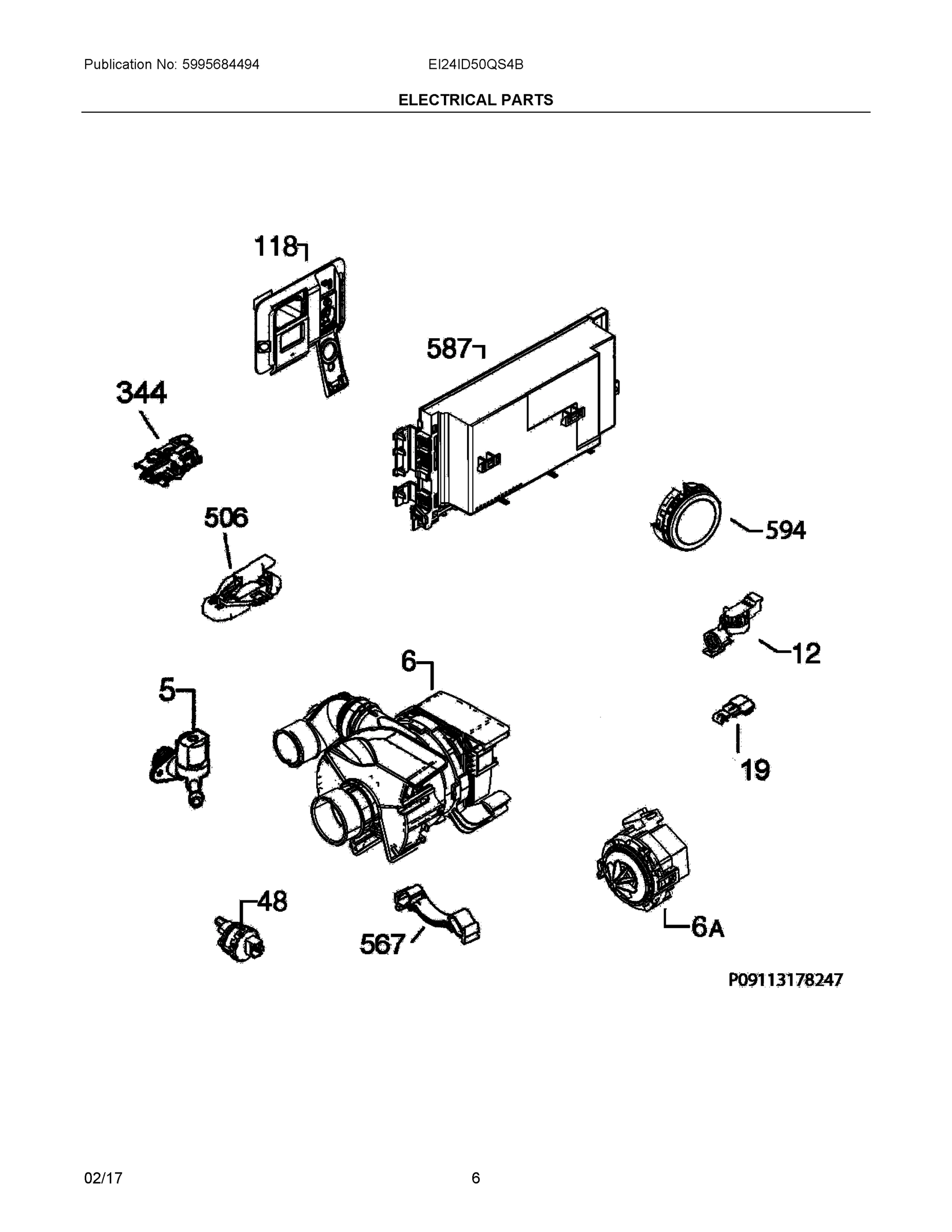 Publication No: 5995684494

EI24ID50QS4B

ELECTRICAL PARTS

118

587

344

506

594

12

6

5

19

48

567

6A

P09113178247

02/17

6