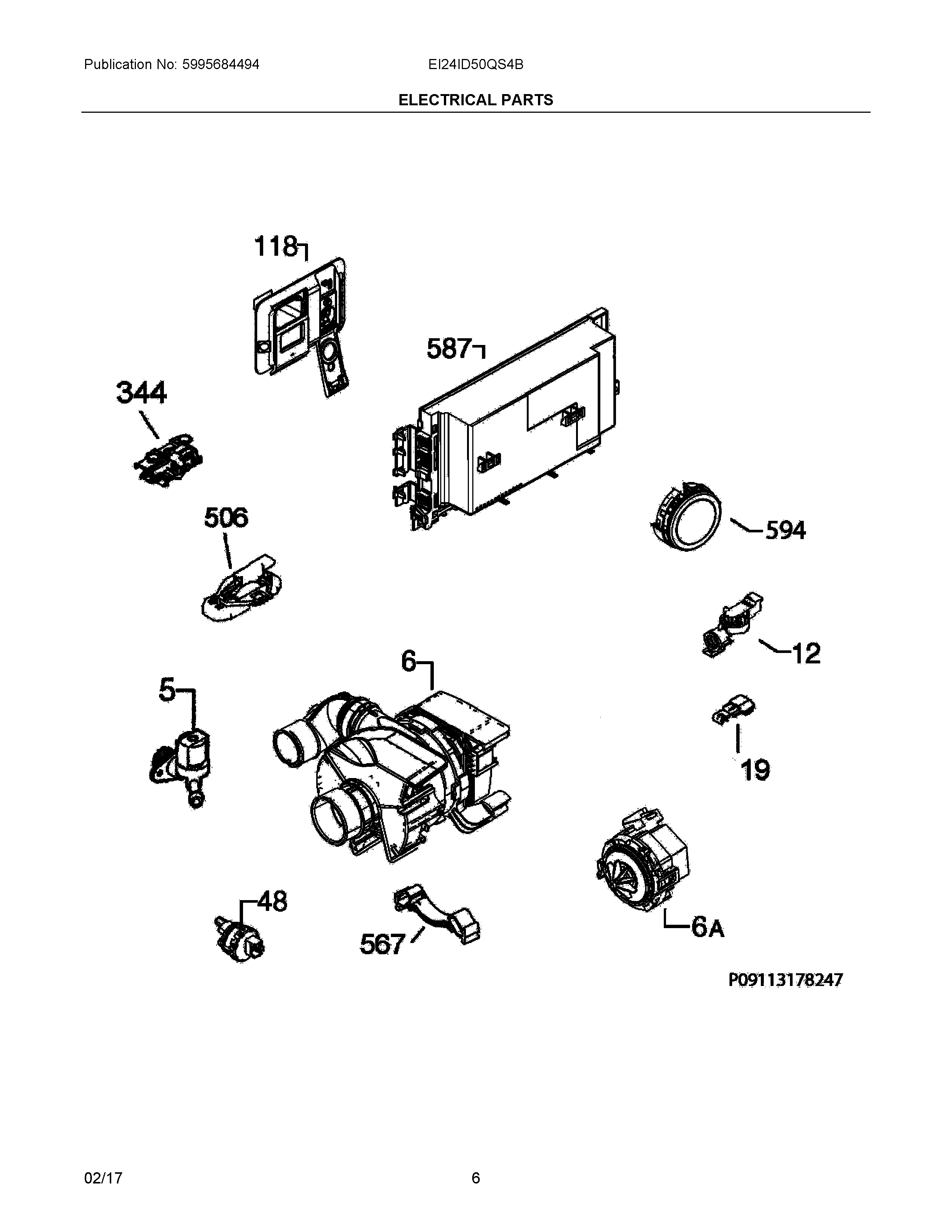 Publication No: 5995684494

EI24ID50QS4B

ELECTRICAL PARTS

118

587

344

506

594

12

6

5

19

48

567

6A

P09113178247

02/17

6