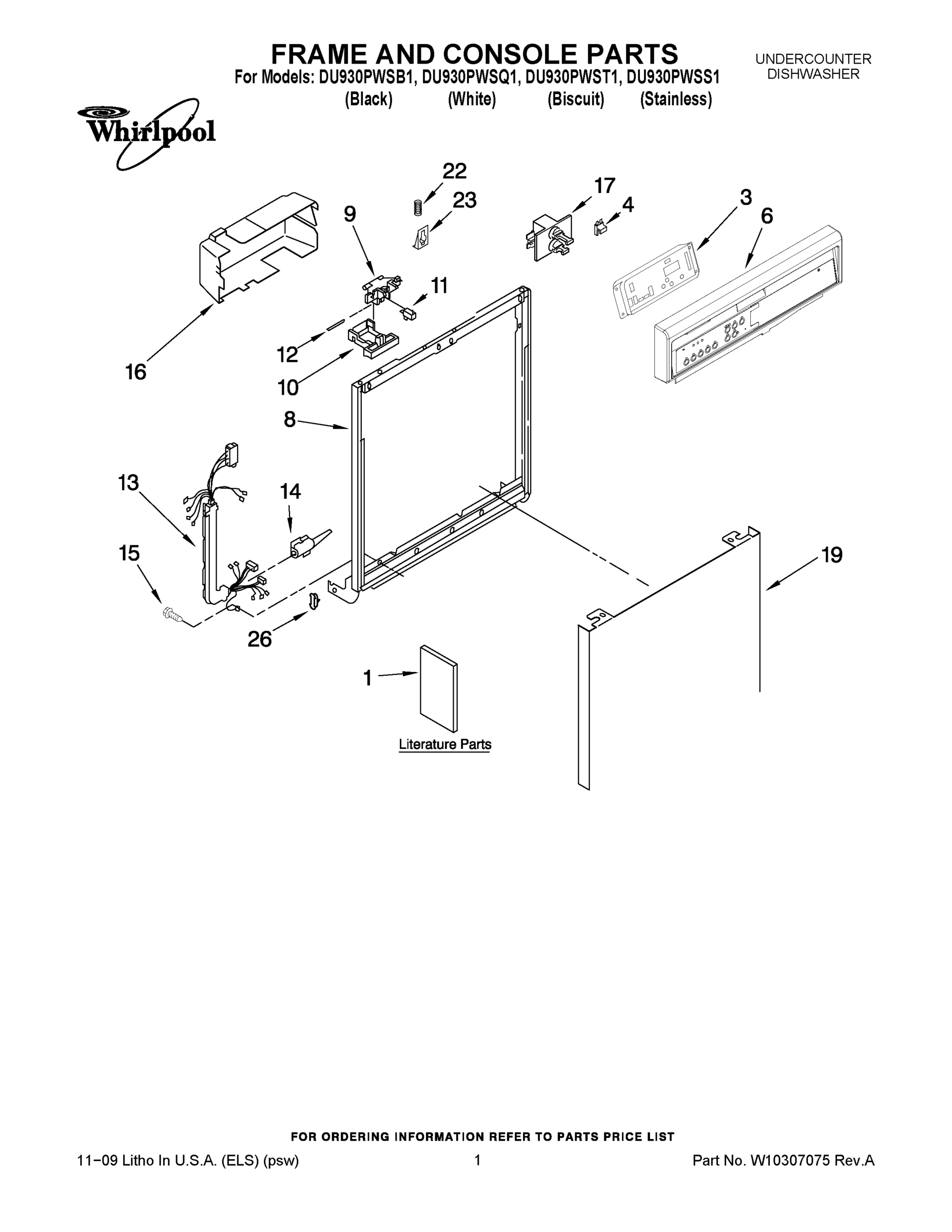 FRAME AND CONSOLE PARTS
For Models: DU930PWSB1, DU930PWSQ1, DU930PWST1, DU930PWSS1
(Black) (White) (Biscuit) (Stainless)

UNDERCOUNTER
DISHWASHER

Whirlpool

22
23
17
4
3
6
9
11
12
10
16
8
13
14
15
26
19
1

Literature Parts

FOR ORDERING INFORMATION REFER TO PARTS PRICE LIST

11−09 Litho In U.S.A. (ELS) (psw)
1
Part No. W10307075 Rev.A