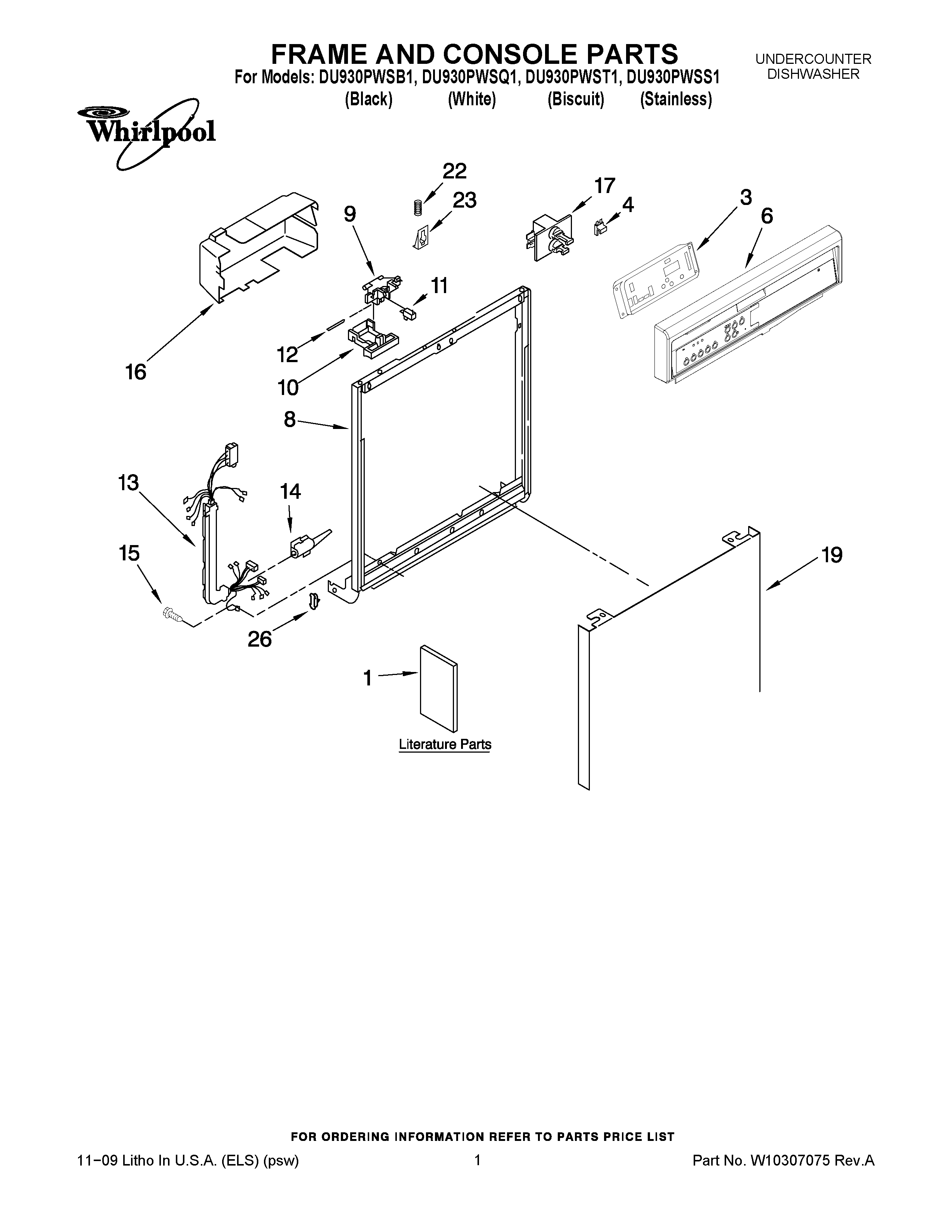 FRAME AND CONSOLE PARTS
For Models: DU930PWSB1, DU930PWSQ1, DU930PWST1, DU930PWSS1
(Black) (White) (Biscuit) (Stainless)

UNDERCOUNTER
DISHWASHER

Whirlpool

22
23
17
4
3
6
9
11
12
10
16
8
13
14
15
26
19
1

Literature Parts

FOR ORDERING INFORMATION REFER TO PARTS PRICE LIST

11−09 Litho In U.S.A. (ELS) (psw)
1
Part No. W10307075 Rev.A