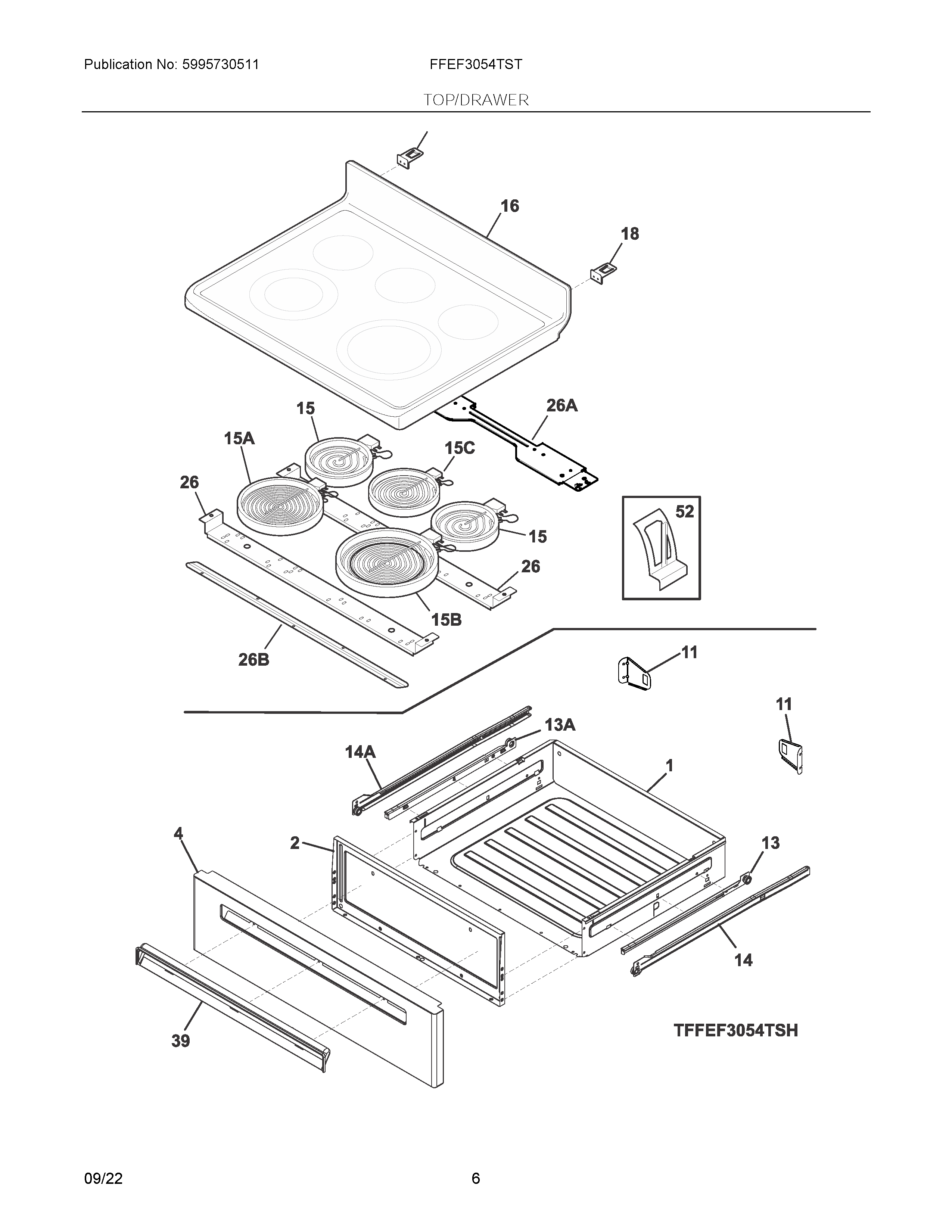 Publication No: 5995730511

FFEF3054TST

TOP/DRAWER

16

18

15

26A

15A

15C

26

52

15

26

15B

26B

11

11

13A

14A

1

4

2

13

14

39

TFFEF3054TSH

09/22

6