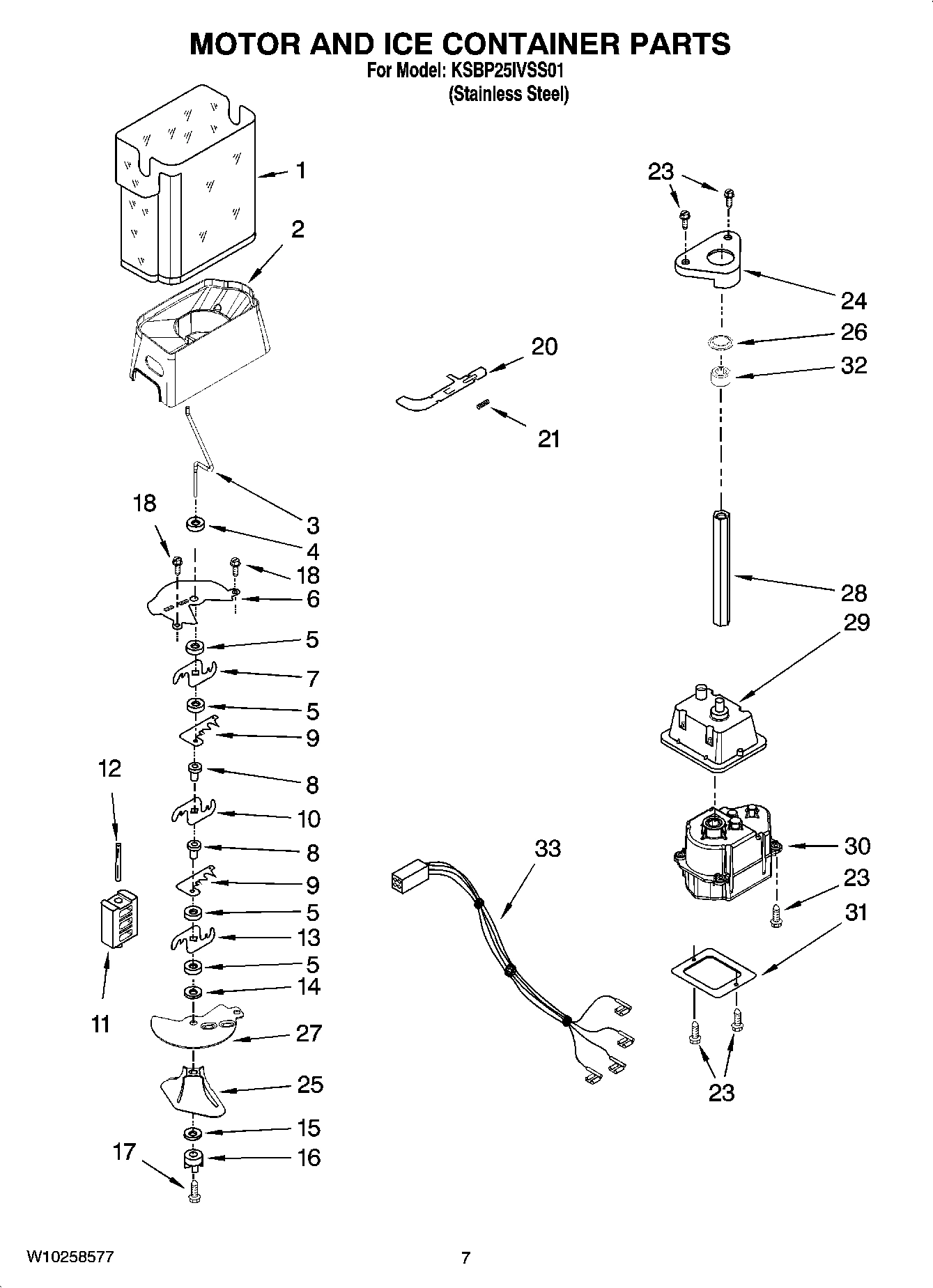 MOTOR AND ICE CONTAINER PARTS
For Model: KSBP25IVSS01
(Stainless Steel)

1
2
3
18
4
18
6
5
7
5
9
12
8
10
8
9
5
13
5
14
11
27
25
15
17
16

20
21

33

23
24
26
32
28
29
30
23
31
23

W10258577
7