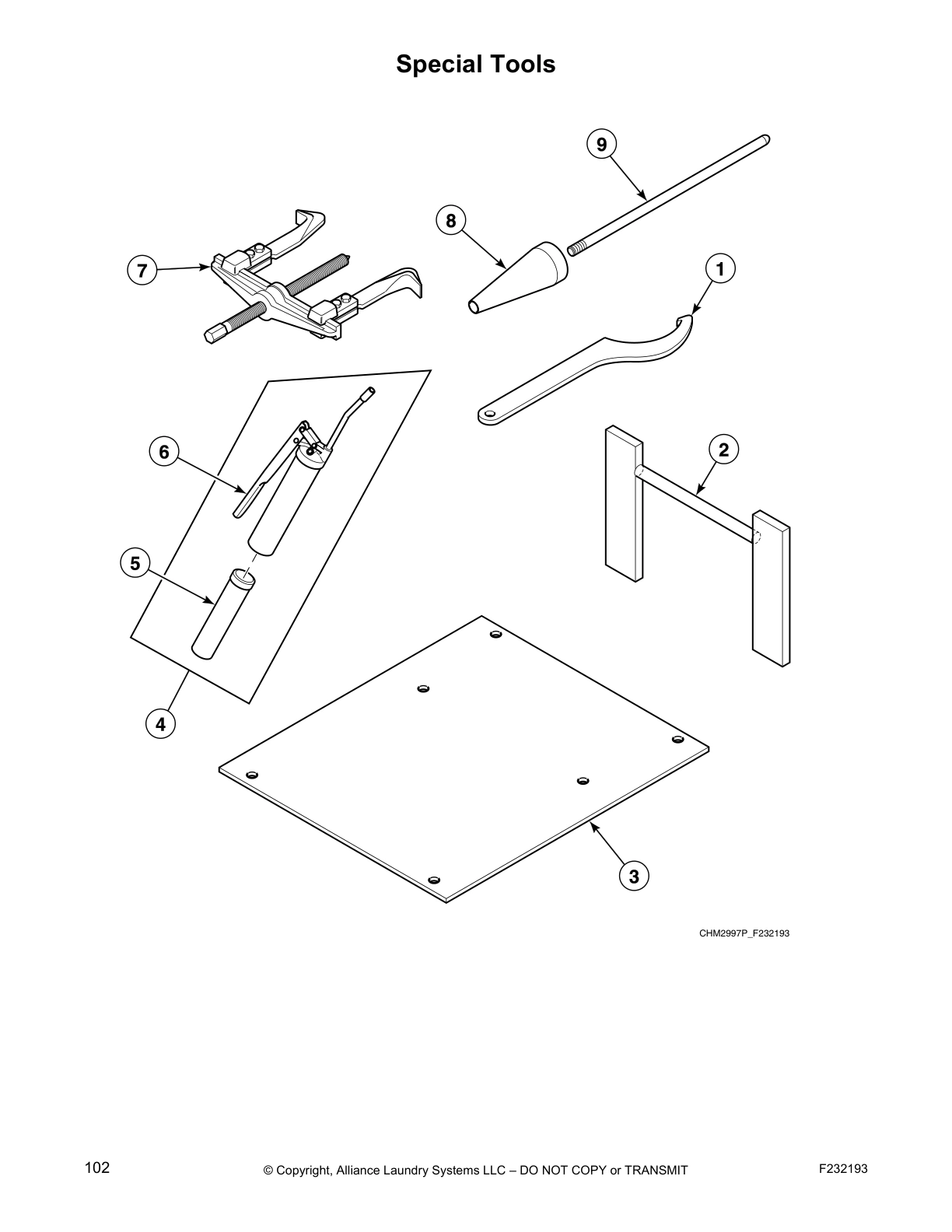 Special Tools

9

8

7

1

6

2

5

4

3

CHM2997P_F232193

102 © Copyright, Alliance Laundry Systems LLC – DO NOT COPY or TRANSMIT F232193