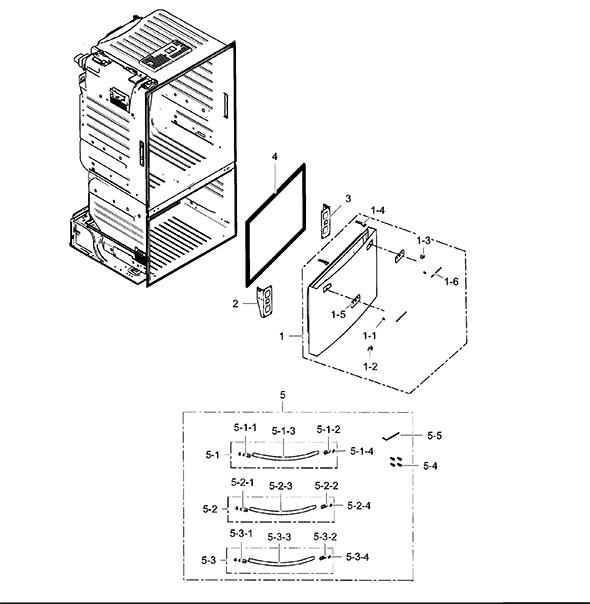 4
3
1-4
1-3
1-6
2
1-5
1
1-1
1-2
5
5-1-1
5-1-3
5-1-2
5-5
5-1
5-1-4
5-4
5-2-1
5-2-3
5-2-2
5-2
5-2-4
5-3-1
5-3-3
5-3-2
5-3
5-3-4