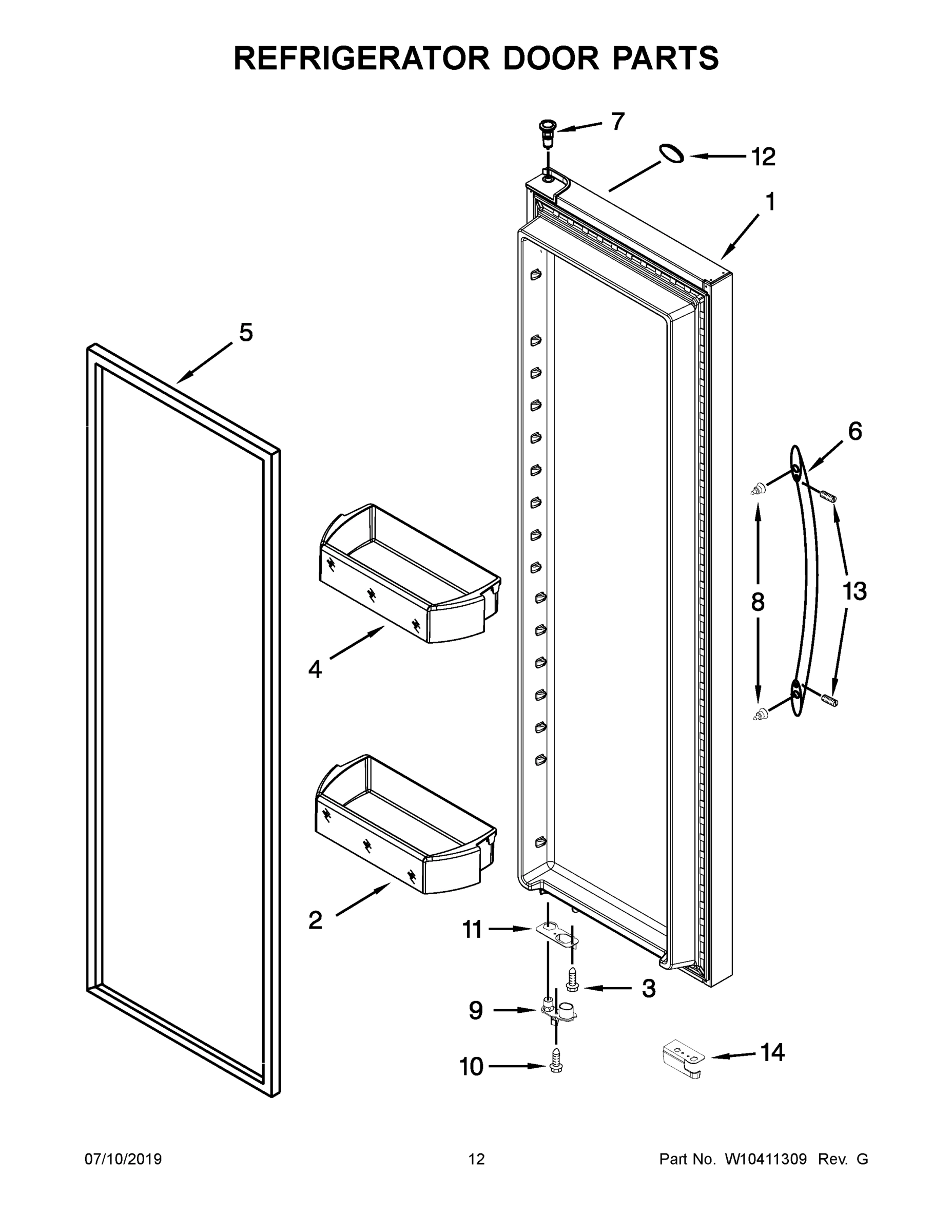 REFRIGERATOR DOOR PARTS

7
12
1
5
6
8
13
4
2
11
3
9
10
14

07/10/2019
12
Part No. W10411309 Rev. G