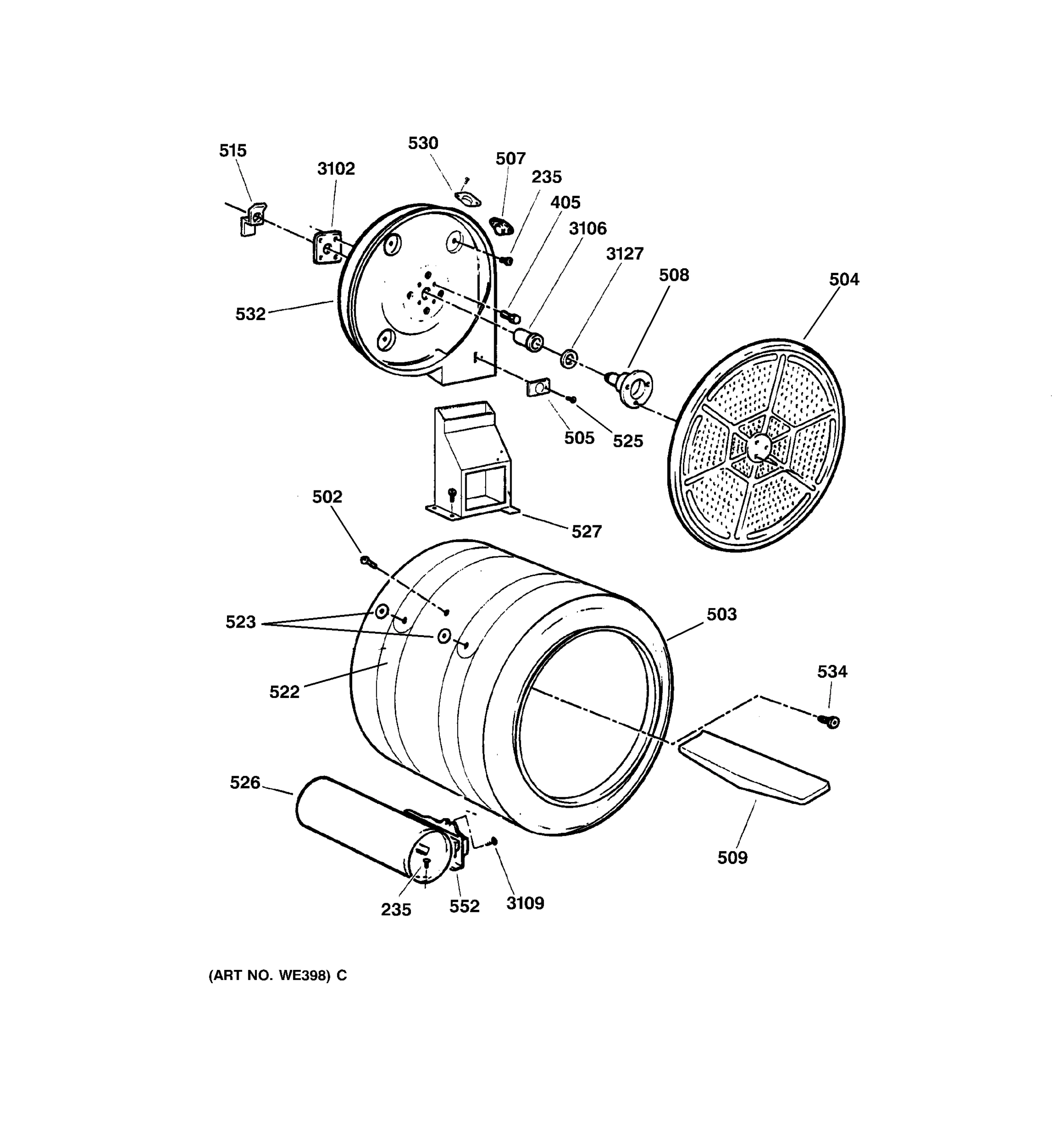 515
3102
530
507
235
405
3106
3127
508
504
532
505
525
502
527
523
503
522
534
526
509
235
552
3109

(ART NO. WE398) C