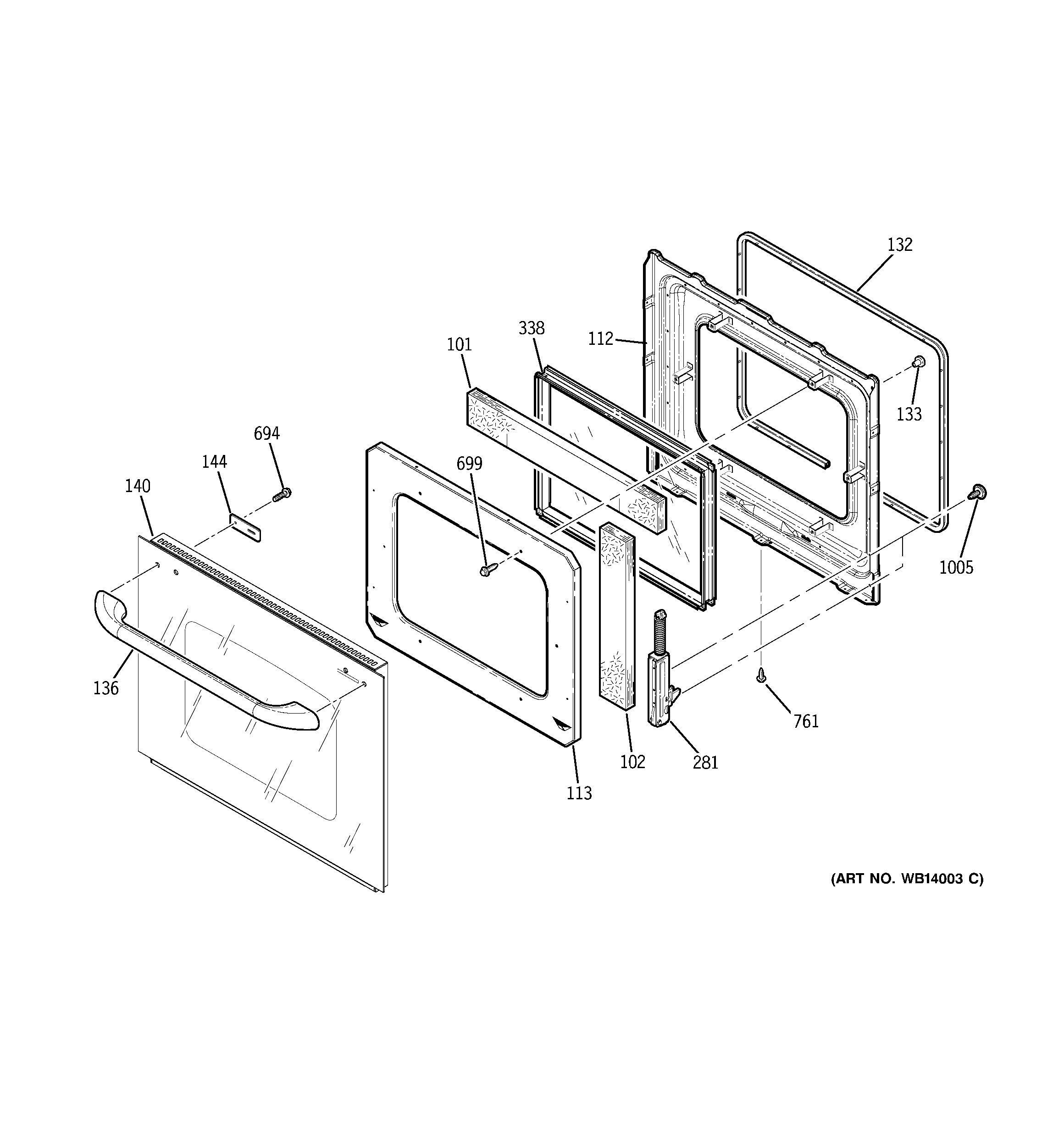 132
338
112
101
133
694
144
699
140
1005
136
761
102
281
113
(ART NO. WB14003 C)