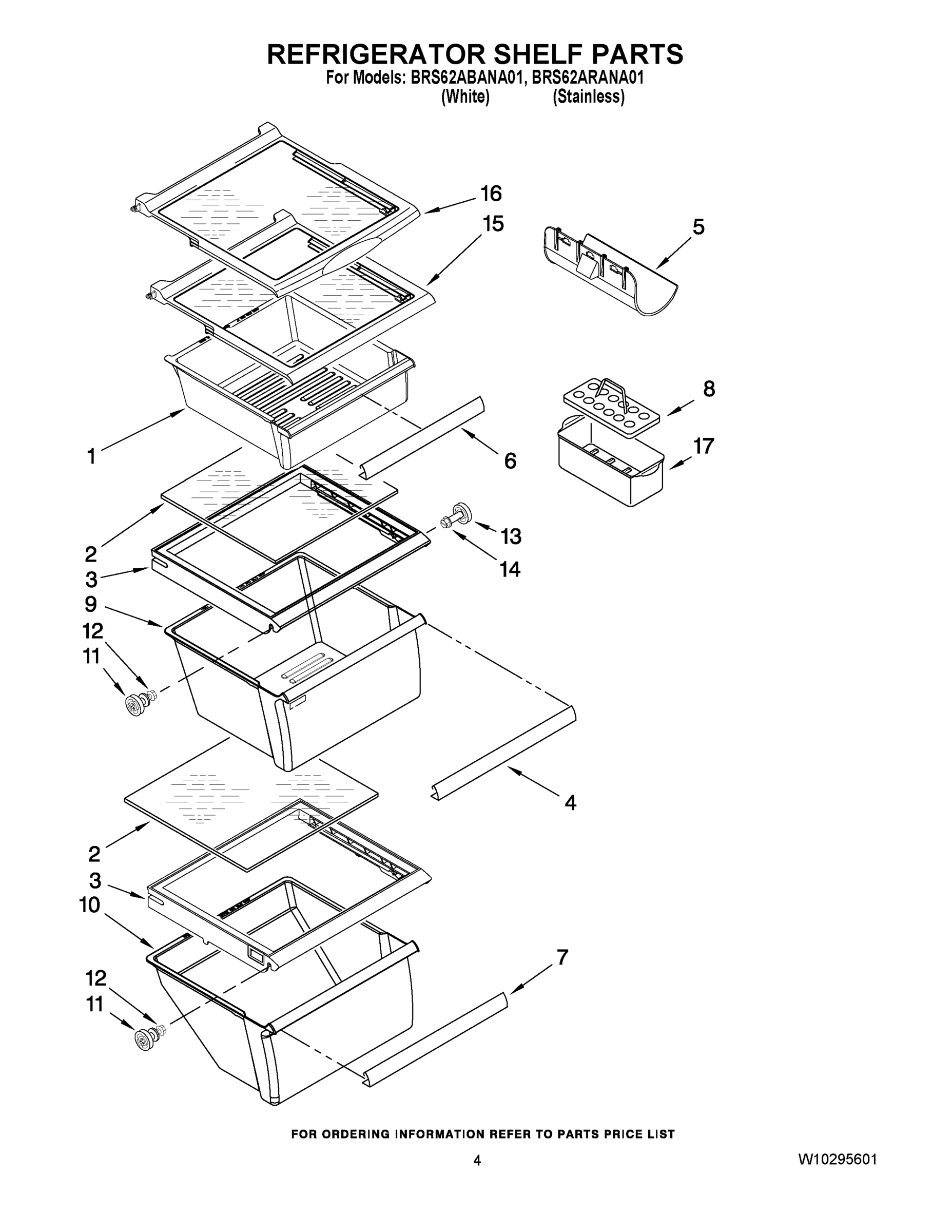 REFRIGERATOR SHELF PARTS
For Models: BRS62ABANA01, BRS62ARANA01
(White) (Stainless)

16
15
5
8
17
1
6
13
14
2
3
9
12
11
4
2
3
10
7
12
11

FOR ORDERING INFORMATION REFER TO PARTS PRICE LIST

4

W10295601