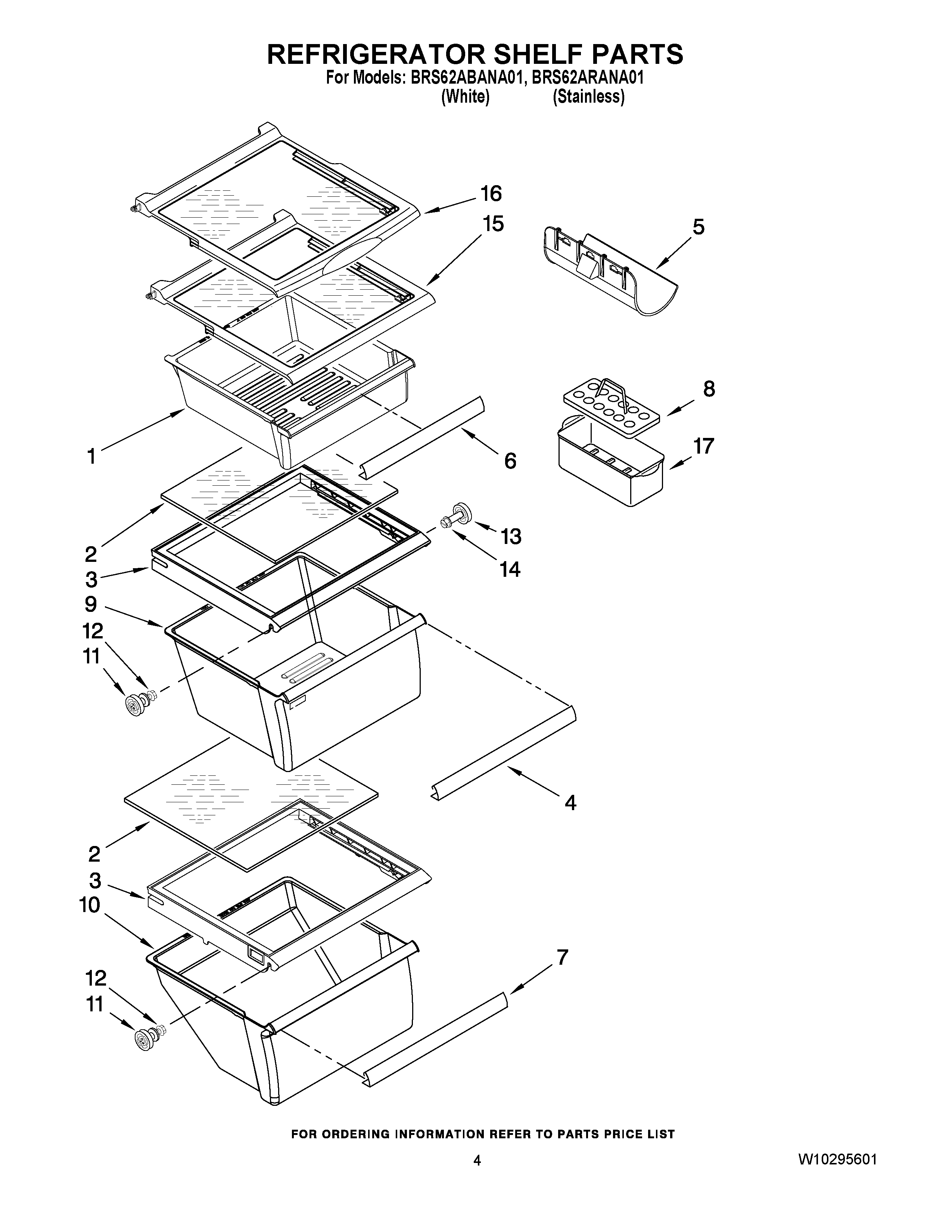 REFRIGERATOR SHELF PARTS
For Models: BRS62ABANA01, BRS62ARANA01
(White) (Stainless)

16
15
5
8
17
1
6
13
14
2
3
9
12
11
4
2
3
10
7
12
11

FOR ORDERING INFORMATION REFER TO PARTS PRICE LIST

4

W10295601