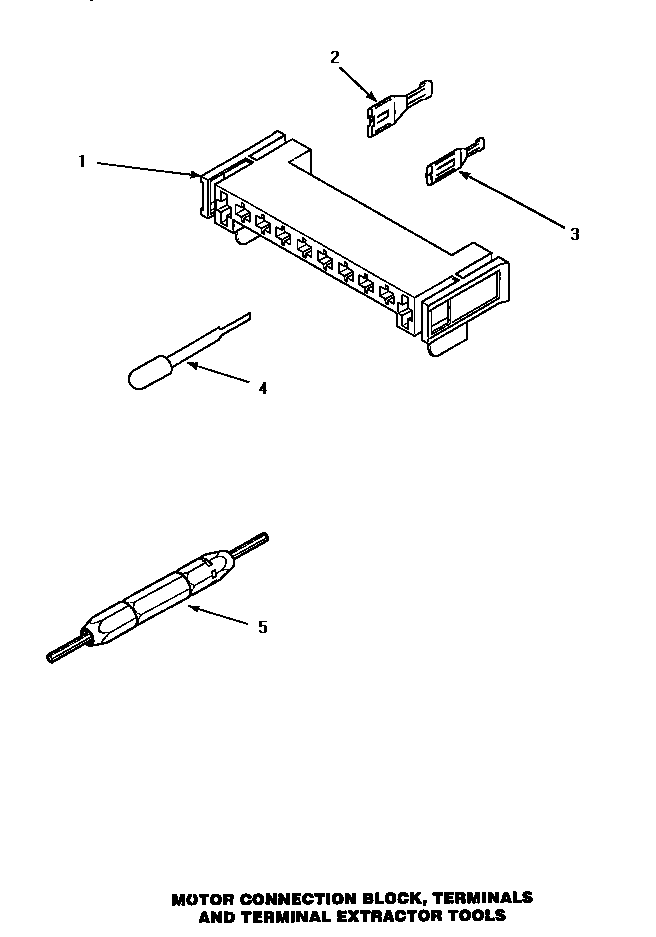 2

1

3

4

5

MOTOR CONNECTION BLOCK, TERMINALS AND TERMINAL EXTRACTOR TOOLS