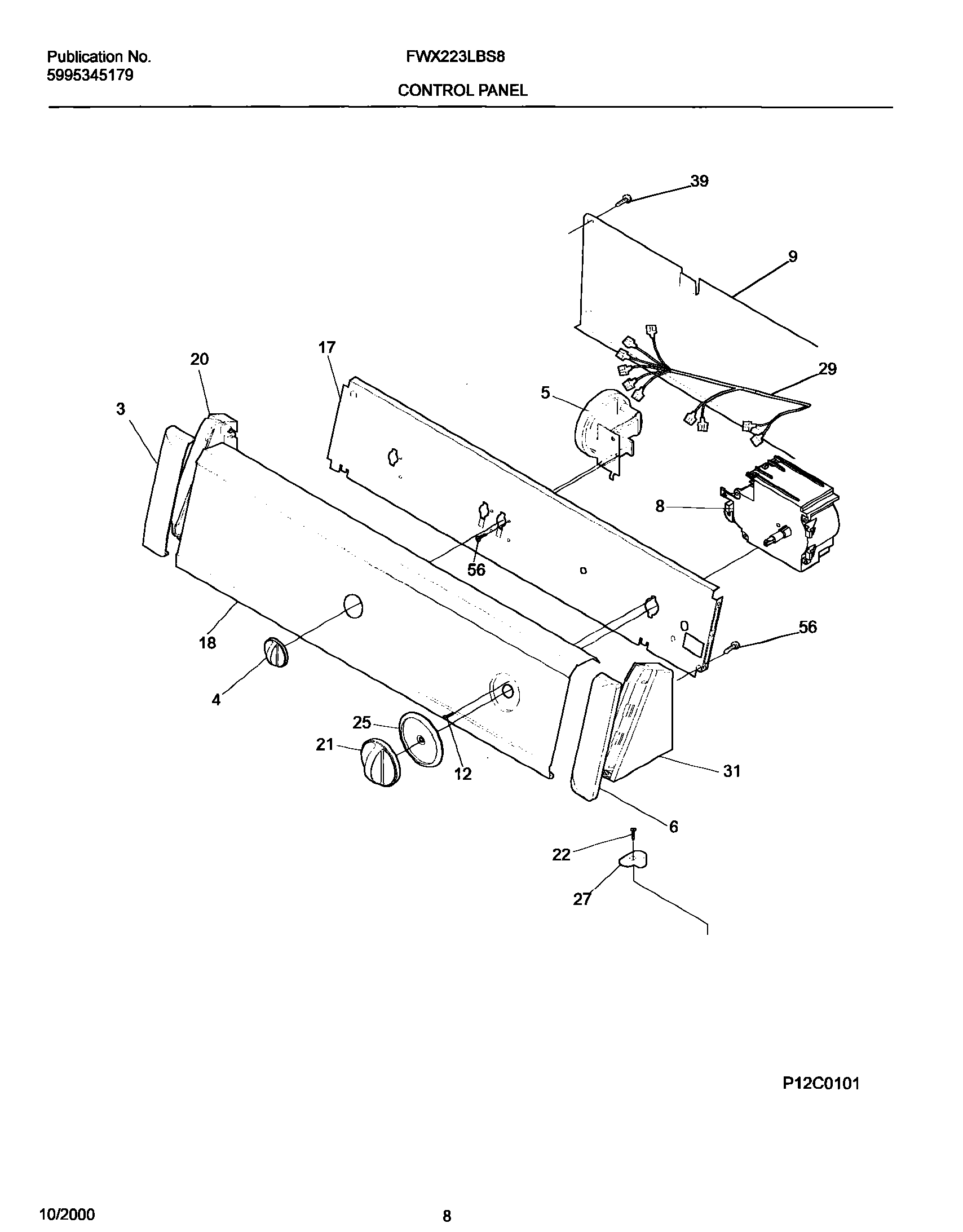 Publication No.
5995345179

FWX223LBS8

CONTROL PANEL

39
9
17
20
29
3
5
8
56
18
56
4
25
21
12
31
6
22
27

P12C0101

10/2000

8