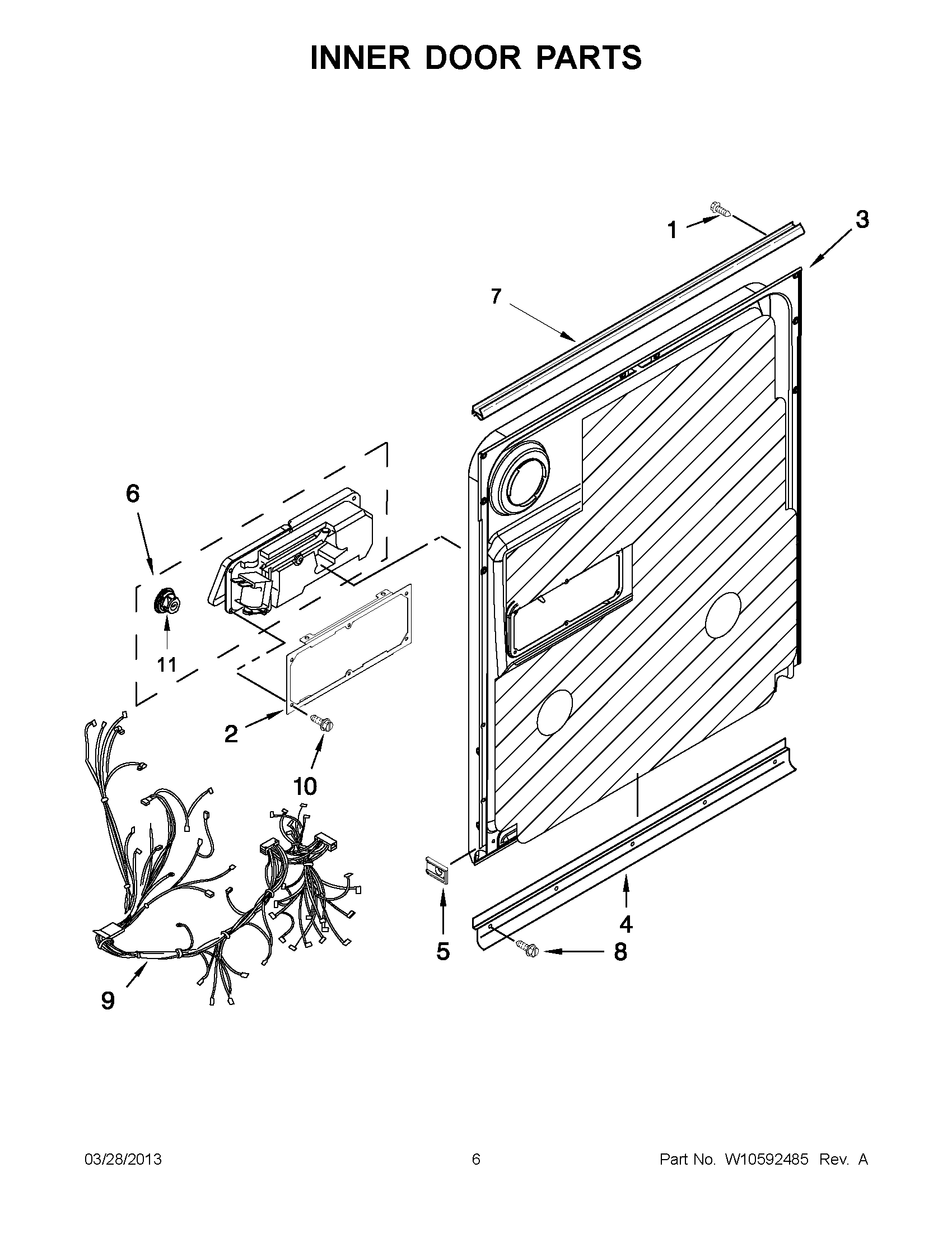 INNER DOOR PARTS

1
3
7
6
11
2
10
9
5
4
8

03/28/2013
6
Part No. W10592485 Rev. A