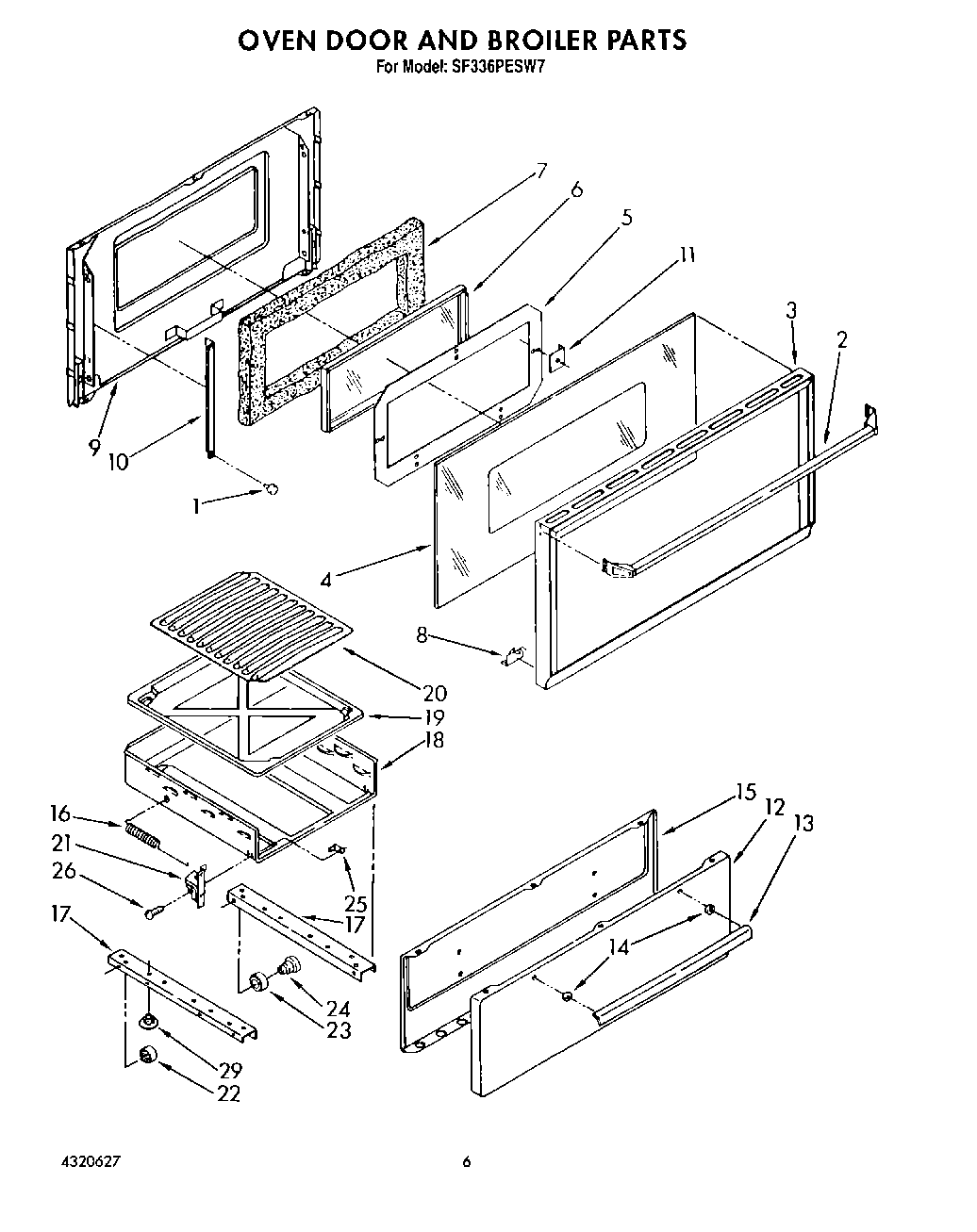 OVEN DOOR AND BROILER PARTS
For Model: SF336PESW7

7
6
5
11
3
2
9
10
1
4
8
20
19
18
16
21
26
25
17
17
24
23
29
22
15
12
13
14

4320627

6