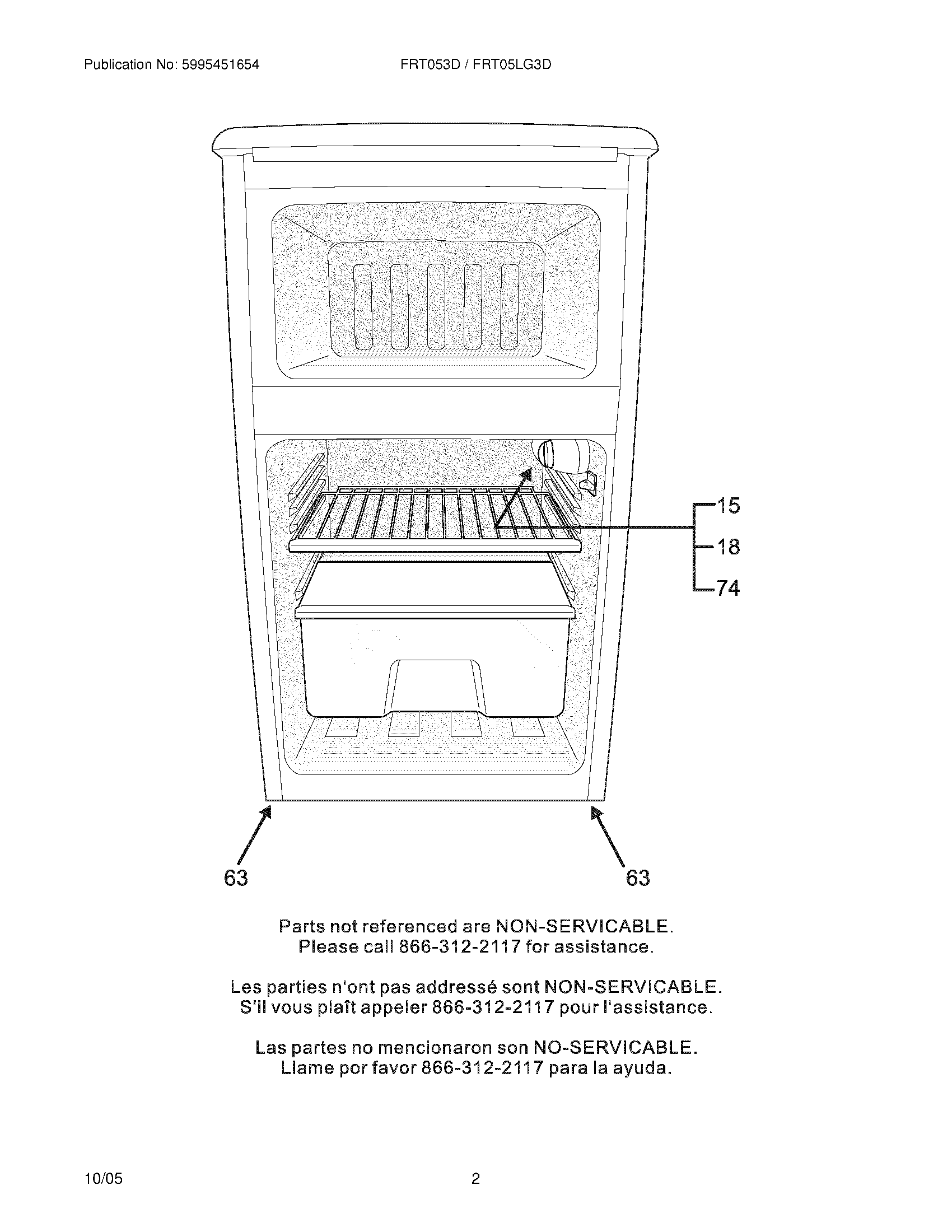 Publication No: 5995451654

FRT053D / FRT05LG3D

15

18

74

63

63

Parts not referenced are NON-SERVICABLE.
Please call 866-312-2117 for assistance.

Les parties n'ont pas addressé sont NON-SERVICABLE.
S'il vous plaît appeler 866-312-2117 pour l'assistance.

Las partes no mencionaron son NO-SERVICABLE.
Llame por favor 866-312-2117 para la ayuda.

10/05

2