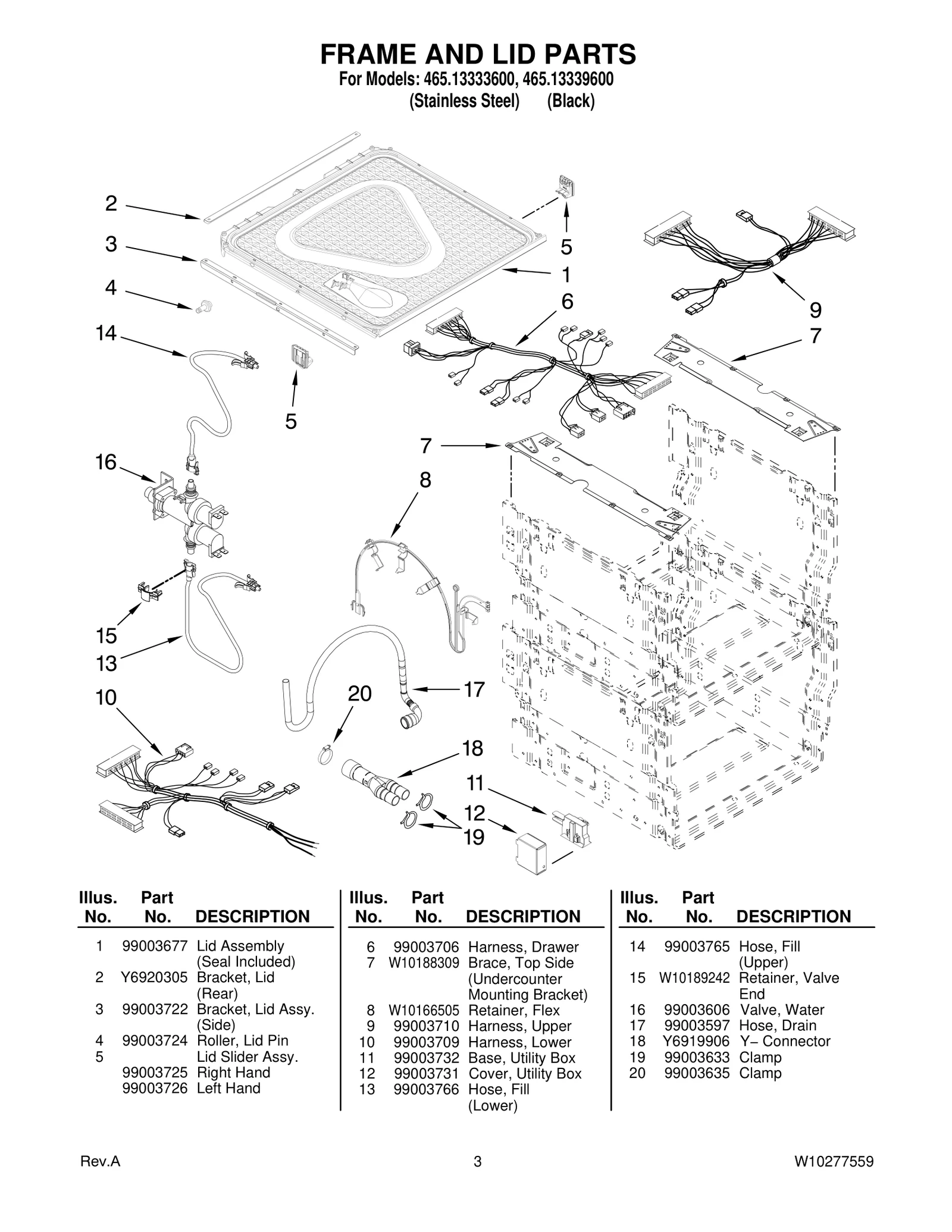 FRAME AND LID PARTS
For Models: 465.13333600, 465.13339600
(Stainless Steel) (Black)

2
3
4
14
5
1
6
9
7
5
16
7
8
15
13
10
20
17
18
11
12
19

| Illus. No. | Part No. | DESCRIPTION |
|---|---|---|
| 1 | 99003677 | Lid Assembly (Seal Included) |
| 2 | Y6920305 | Bracket, Lid (Rear) |
| 3 | 99003722 | Bracket, Lid Assy. (Side) |
| 4 | 99003724 | Roller, Lid Pin |
| 5 | | Lid Slider Assy. |
| | 99003725 | Right Hand |
| | 99003726 | Left Hand |

| Illus. No. | Part No. | DESCRIPTION |
|---|---|---|
| 6 | 99003706 | Harness, Drawer |
| 7 | W10188309 | Brace, Top Side (Undercounter Mounting Bracket) |
| 8 | W10166505 | Retainer, Flex |
| 9 | 99003710 | Harness, Upper |
| 10 | 99003709 | Harness, Lower |
| 11 | 99003732 | Base, Utility Box |
| 12 | 99003731 | Cover, Utility Box |
| 13 | 99003766 | Hose, Fill (Lower) |

| Illus. No. | Part No. | DESCRIPTION |
|---|---|---|
| 14 | 99003765 | Hose, Fill (Upper) |
| 15 | W10189242 | Retainer, Valve End |
| 16 | 99003606 | Valve, Water |
| 17 | 99003597 | Hose, Drain |
| 18 | Y6919906 | Y– Connector |
| 19 | 99003633 | Clamp |
| 20 | 99003635 | Clamp |

Rev.A 3 W10277559