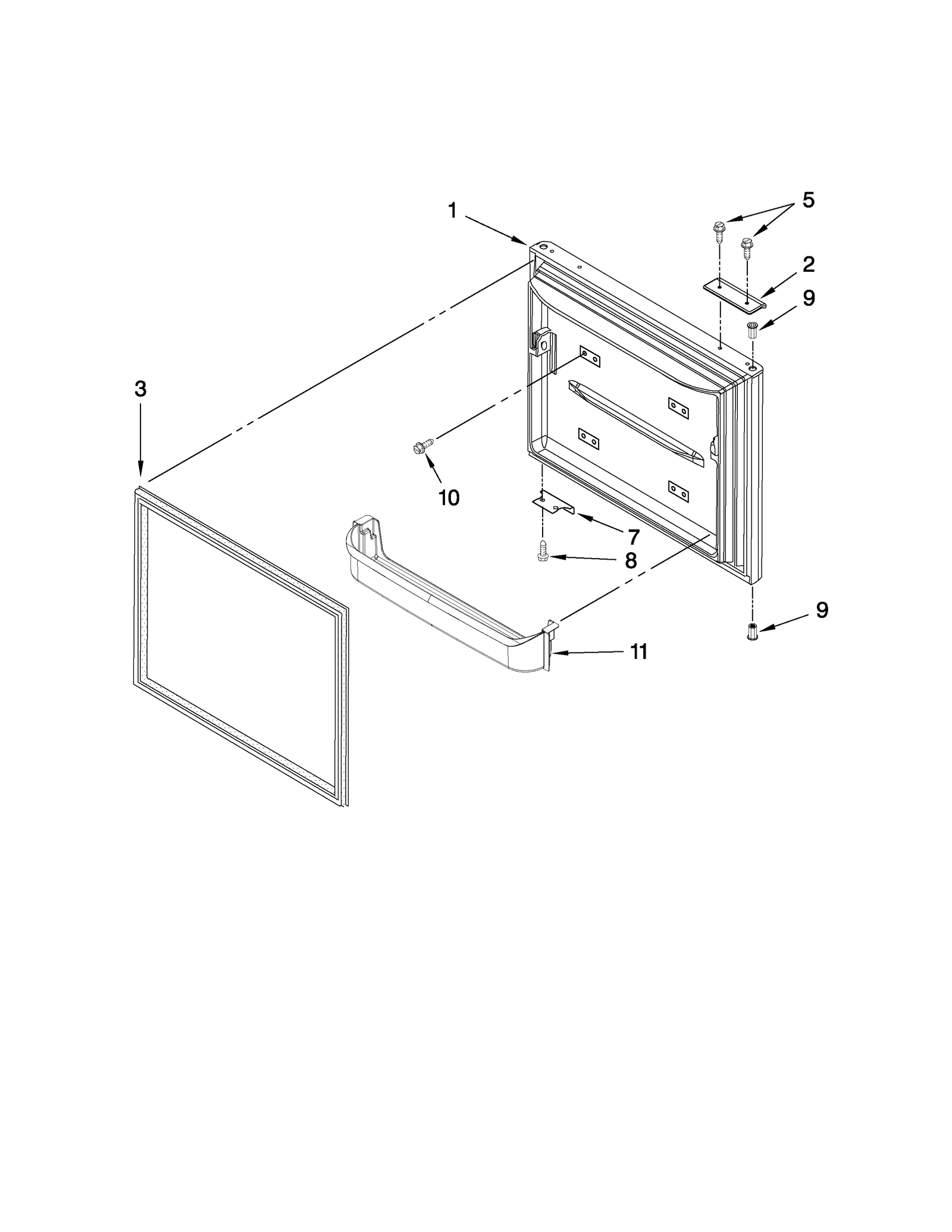 1
5
2
9
3
10
7
8
9
11