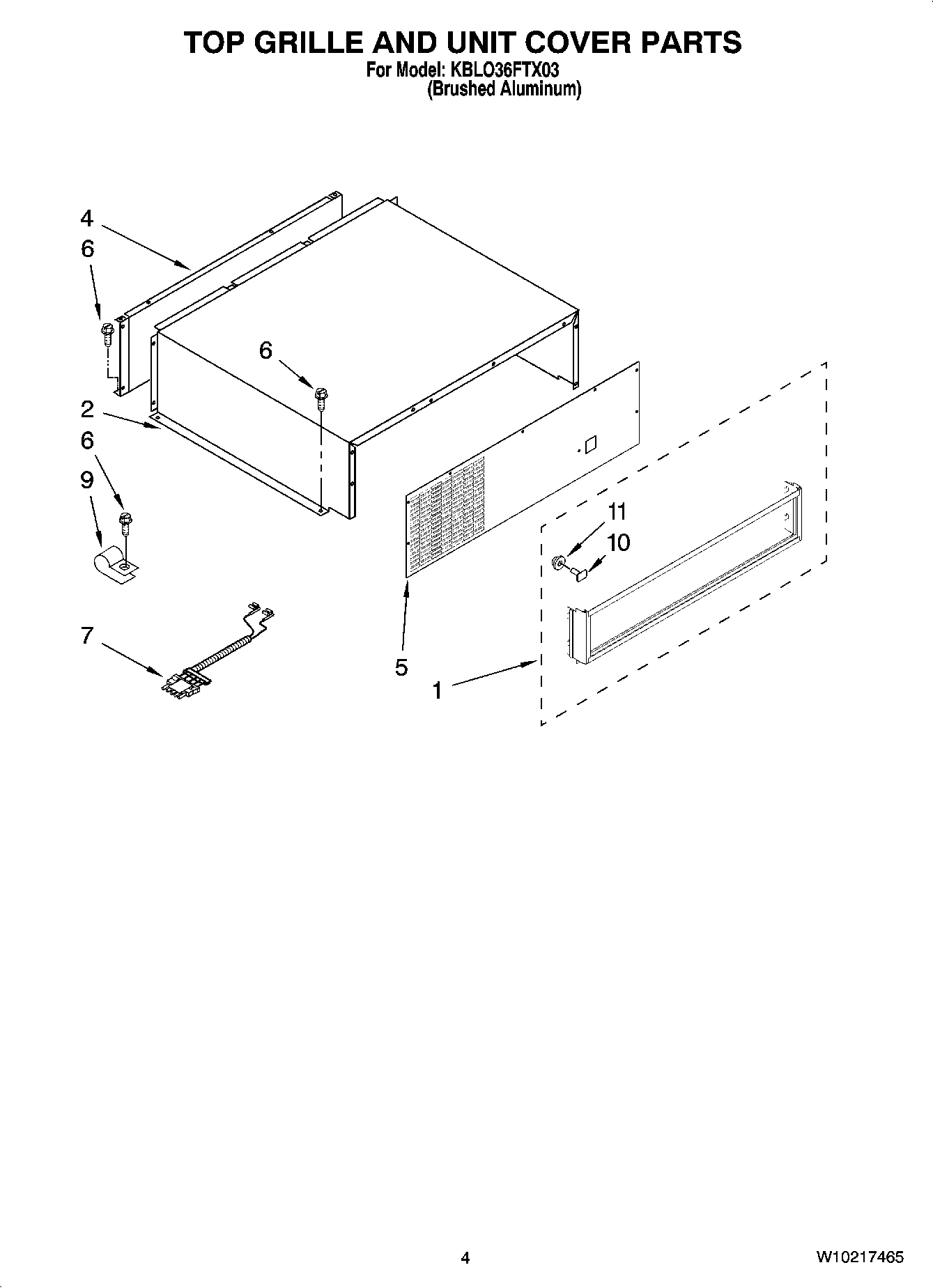 TOP GRILLE AND UNIT COVER PARTS
For Model: KBLO36FTX03
(Brushed Aluminum)

4
6
6
2
6
9
11
10
7
5
1

4

W10217465