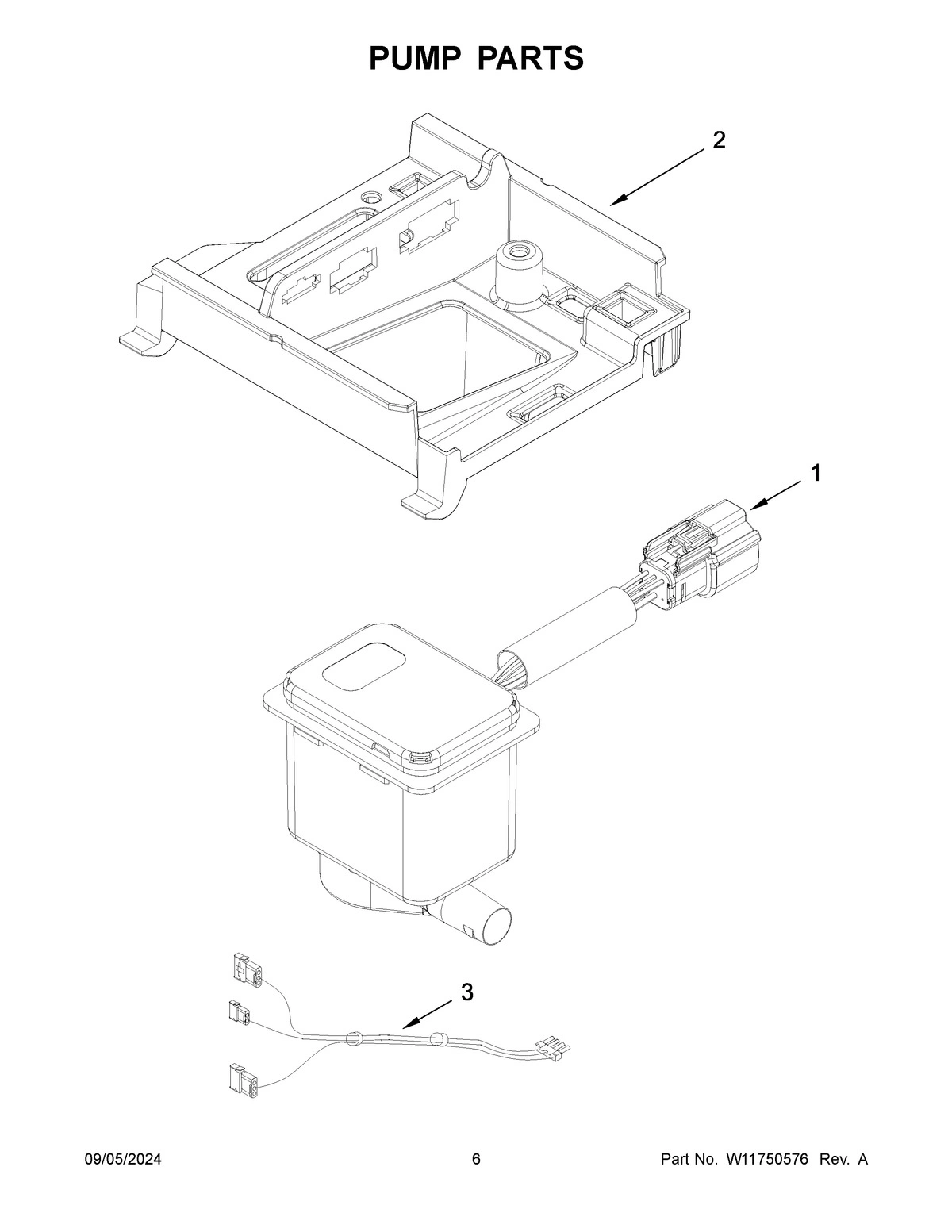 PUMP PARTS

2

1

3

09/05/2024

6

Part No. W11750576 Rev. A