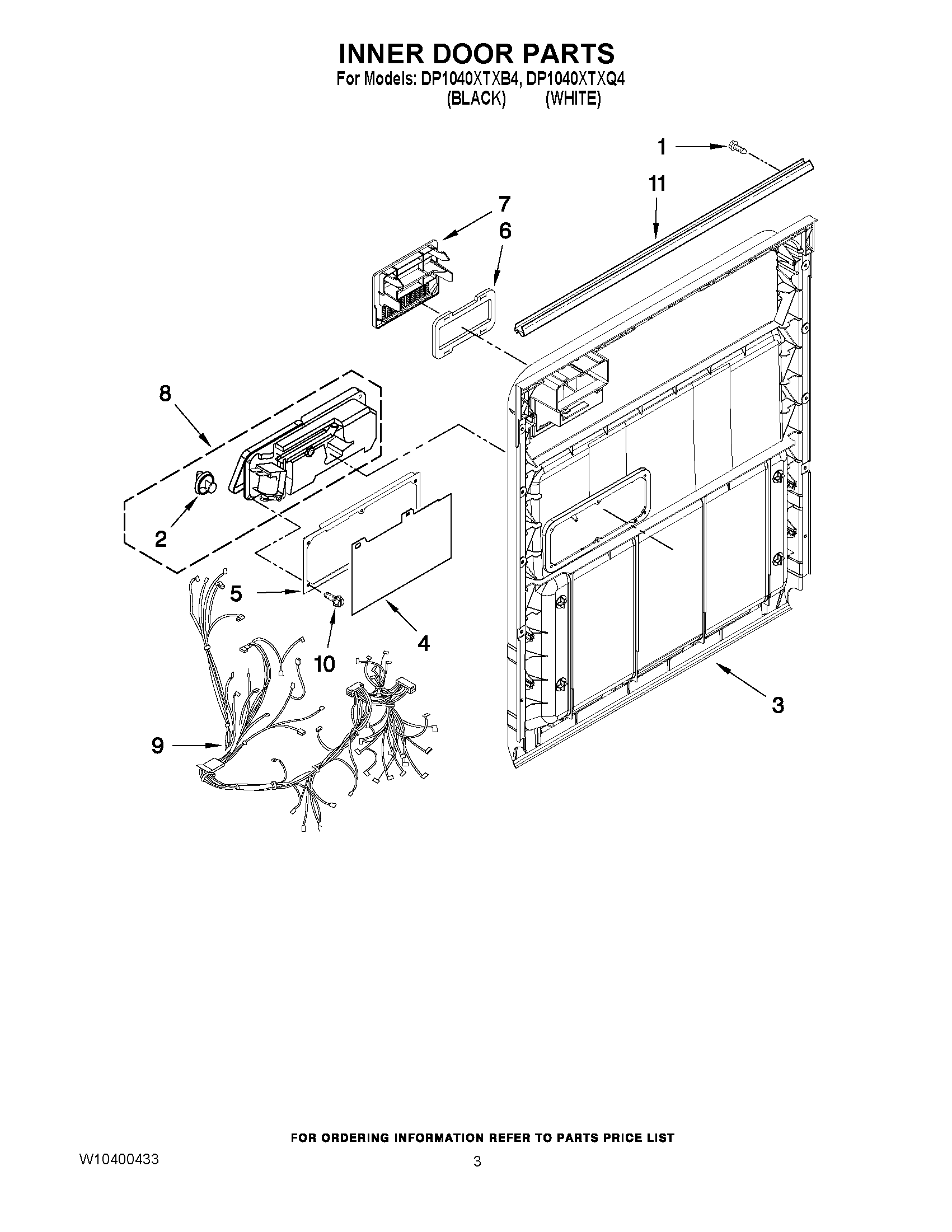 INNER DOOR PARTS
For Models: DP1040XTXB4, DP1040XTXQ4
(BLACK) (WHITE)

1
11
7
6
8
2
5
10
4
9
3

FOR ORDERING INFORMATION REFER TO PARTS PRICE LIST

W10400433

3