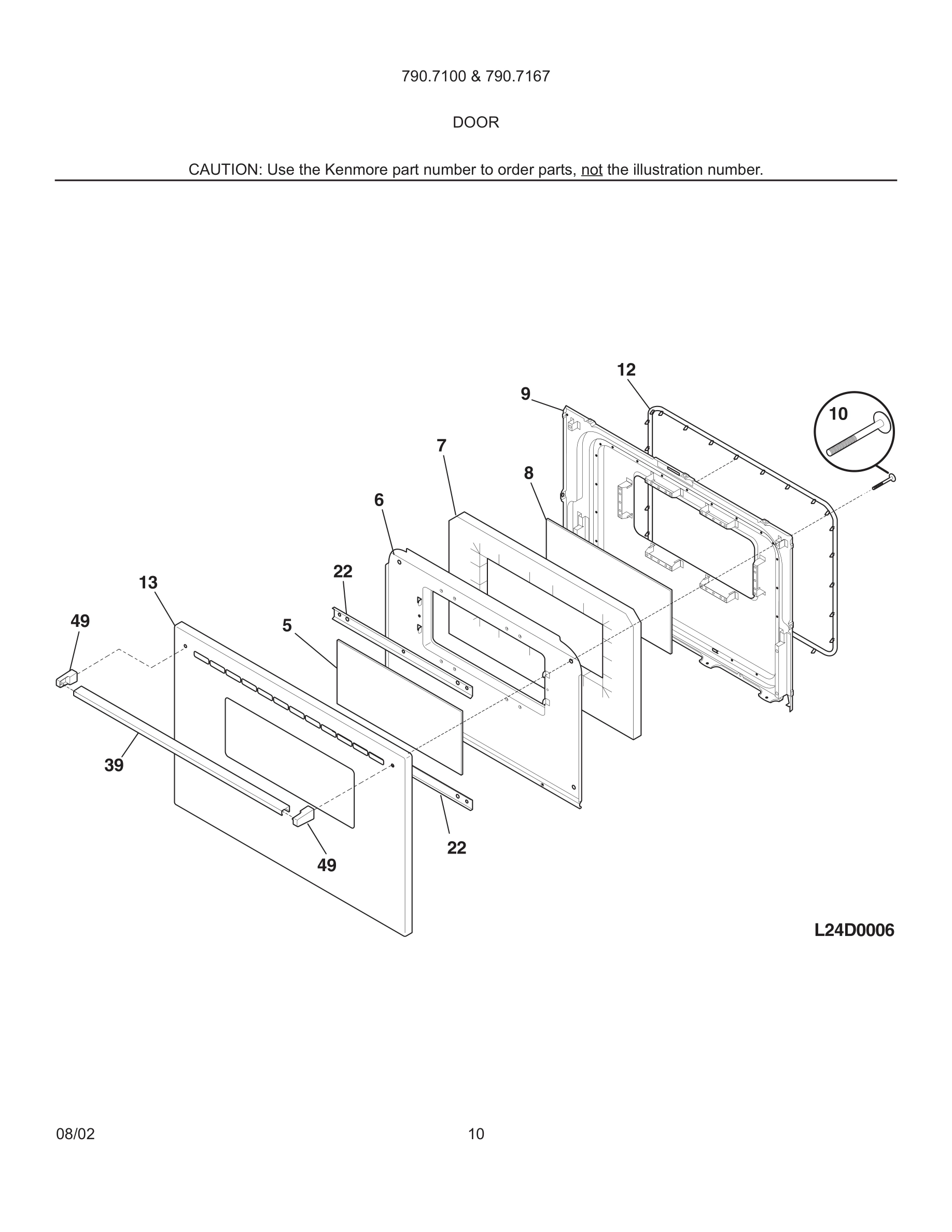 790.7100 & 790.7167

DOOR

CAUTION: Use the Kenmore part number to order parts, not the illustration number.

12
9
10
7
8
6
22
13
49
5
39
22
49

L24D0006

08/02

10