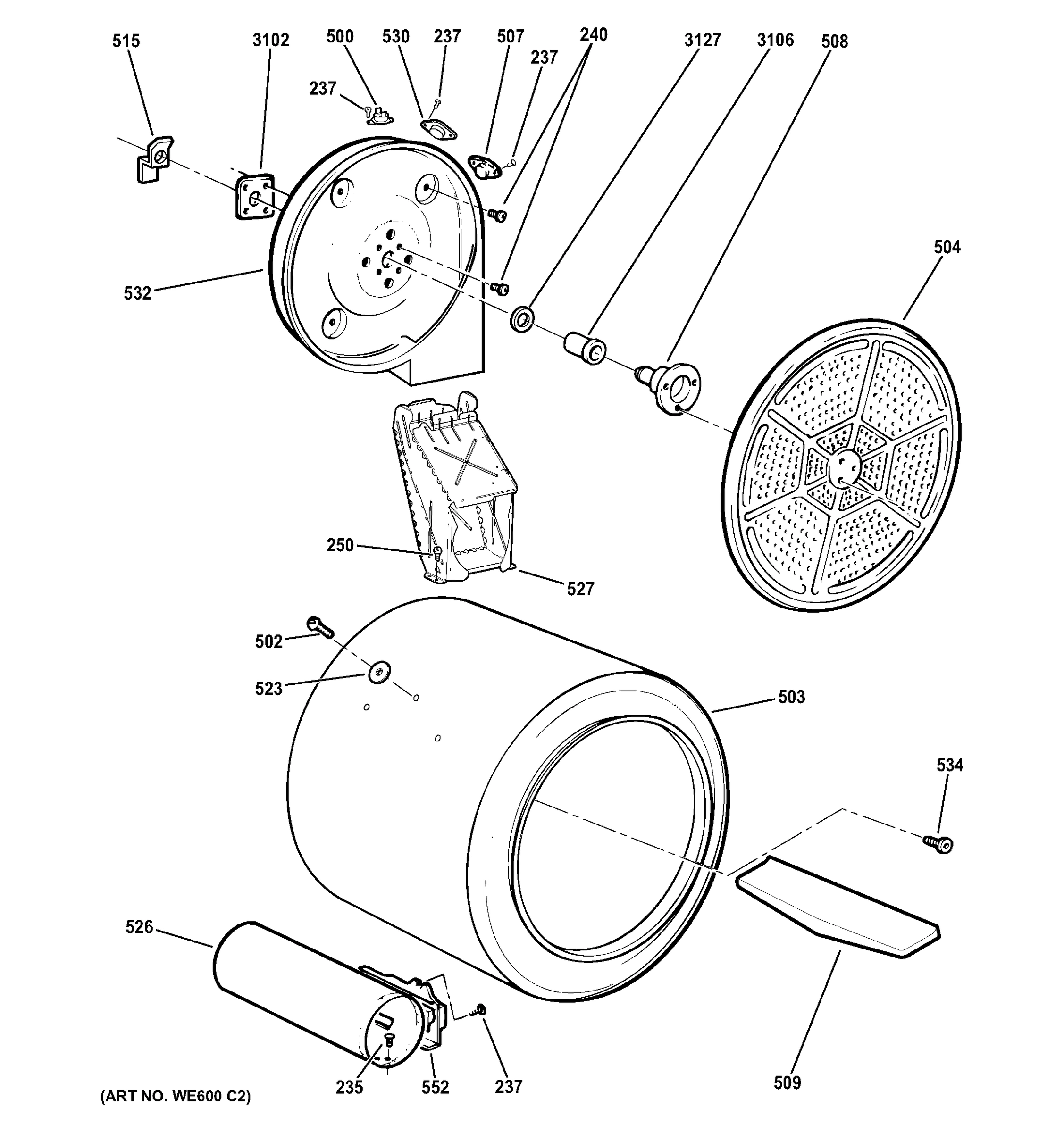 515
3102
500
530
237
507
240
3127
3106
508
237
237
532
504
250
527
502
523
503
534
526
235
552
237
509
(ART NO. WE600 C2)