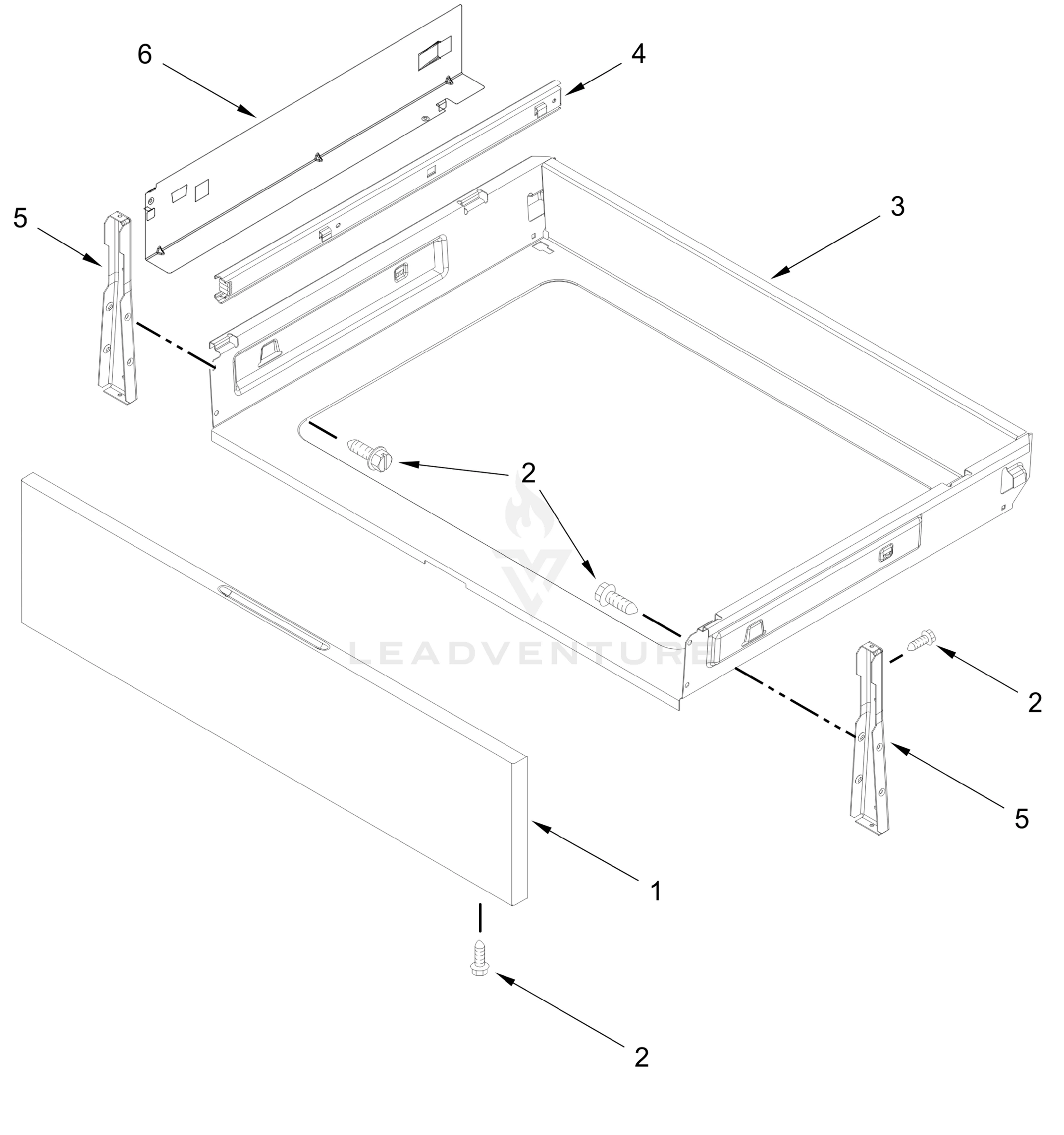 6
4
5
3
2
LEADVENTURE
2
5
1
2