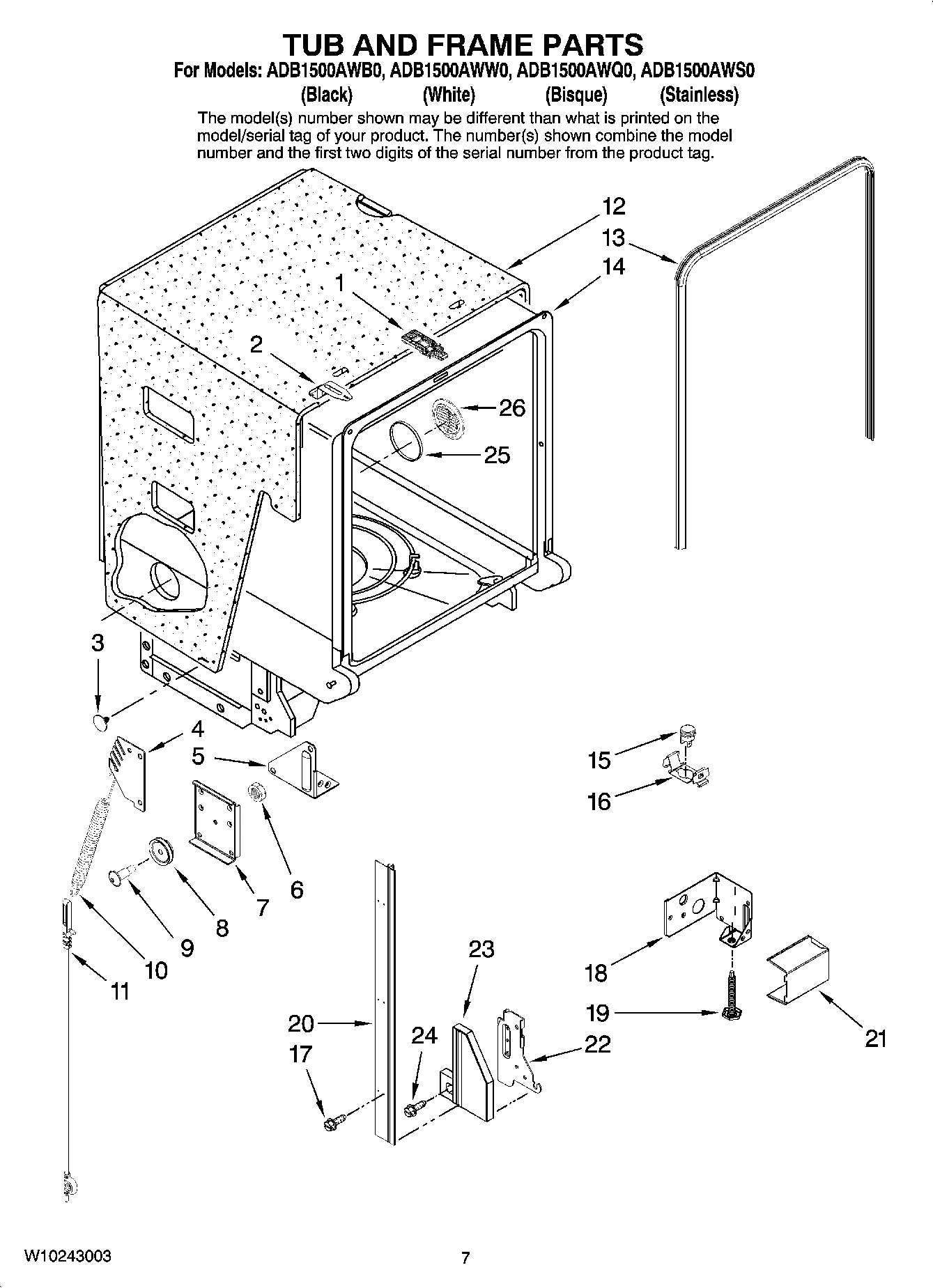 TUB AND FRAME PARTS

For Models: ADB1500AWB0, ADB1500AWW0, ADB1500AWQ0, ADB1500AWS0
(Black) (White) (Bisque) (Stainless)

The model(s) number shown may be different than what is printed on the model/serial tag of your product. The number(s) shown combine the model number and the first two digits of the serial number from the product tag.

12
13
14
1
2
26
25
3
4
5
15
16
6
7
8
9
10
11
23
18
19
21
20
24
22
17

W10243003

7