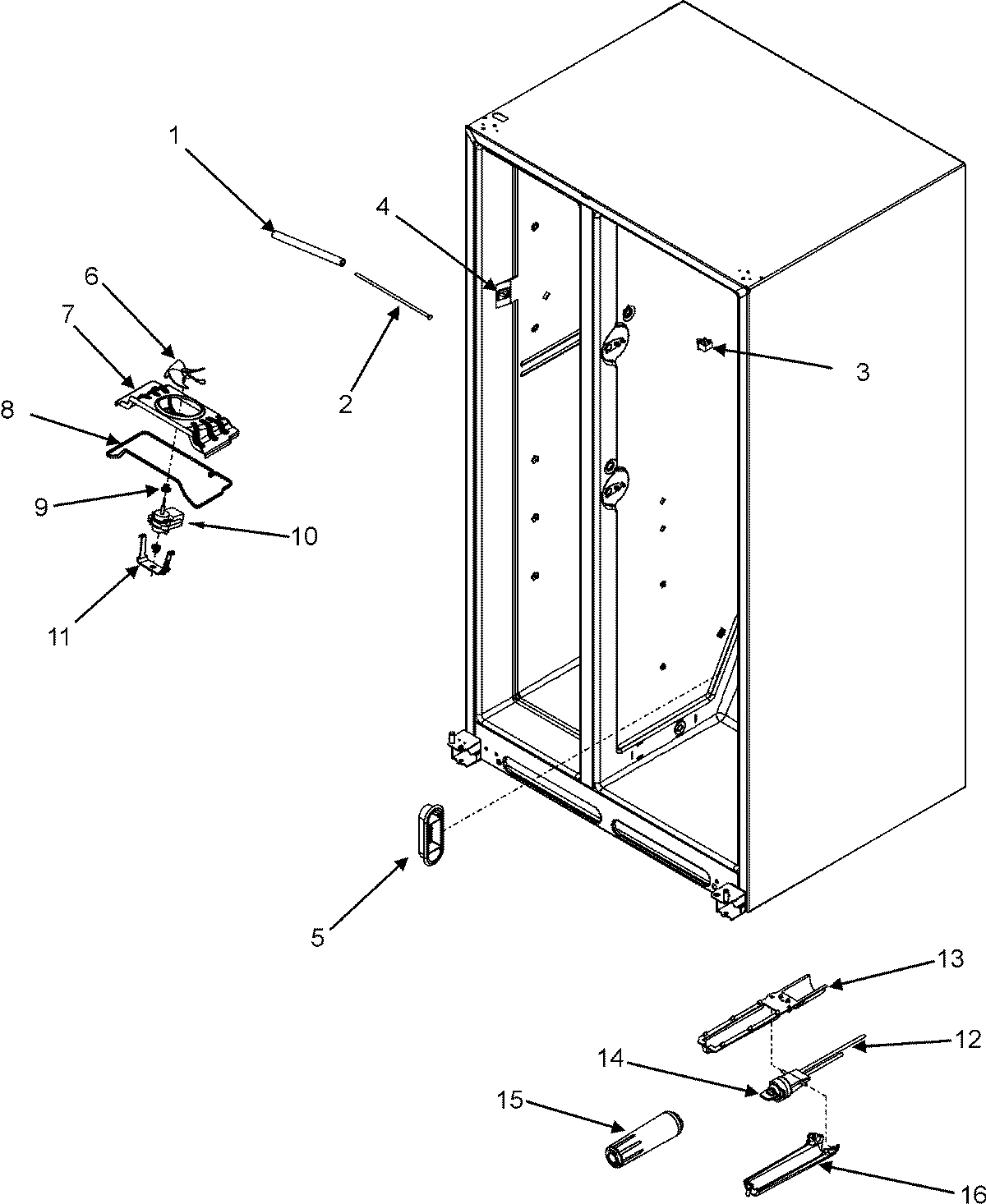 1
4
6
7
2
3
8
9
10
11
5
13
12
14
15
16