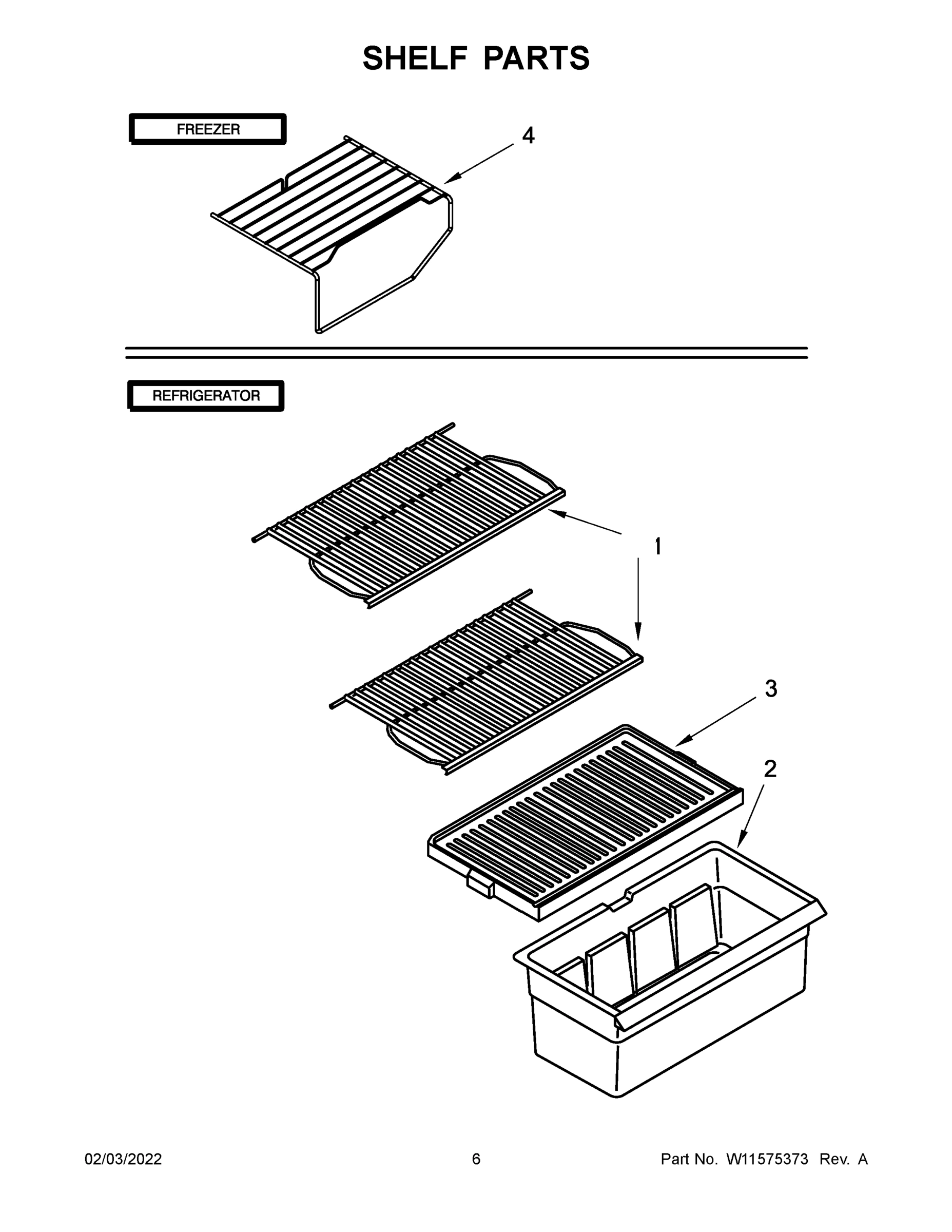 SHELF PARTS

FREEZER

4

REFRIGERATOR

1

3

2

02/03/2022

6

Part No. W11575373 Rev. A