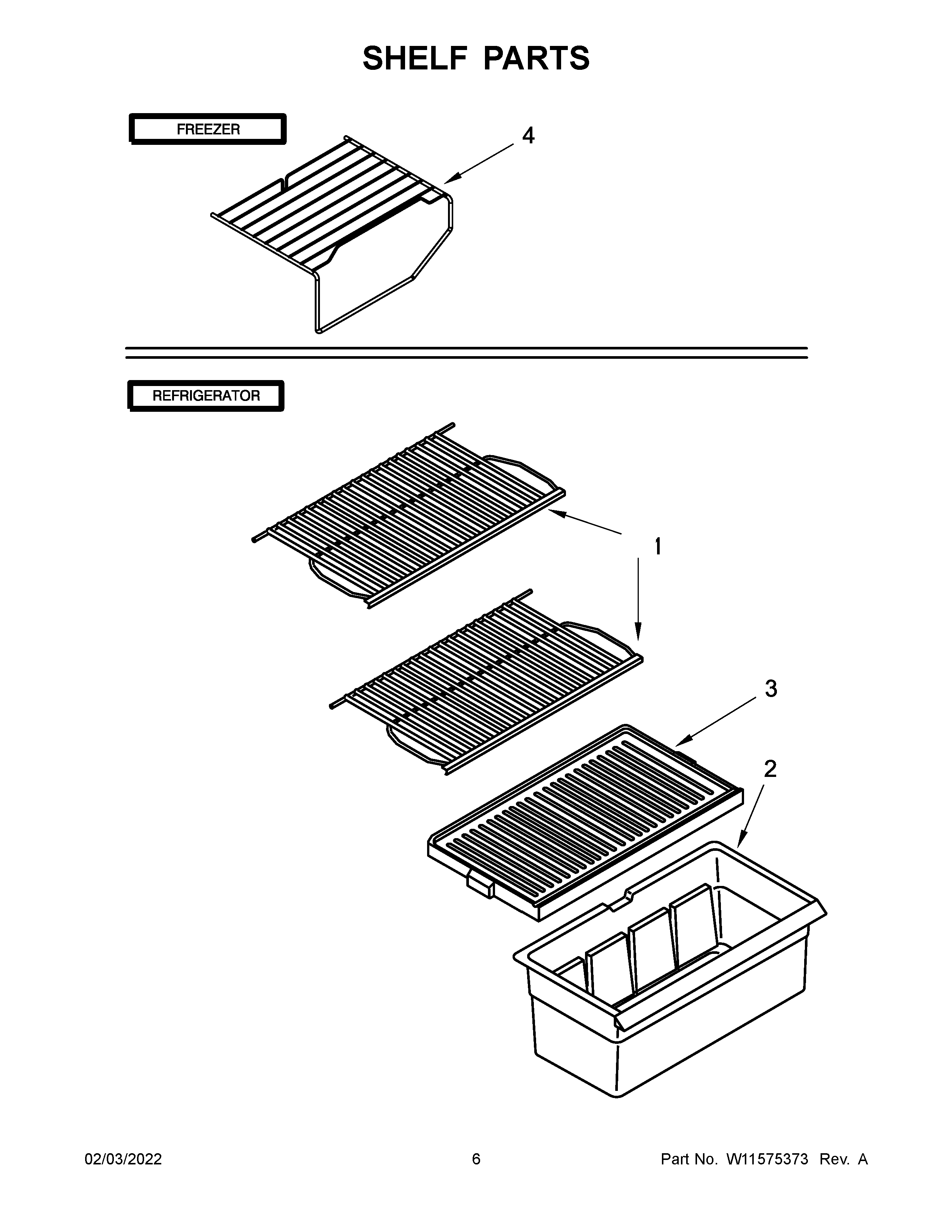 SHELF PARTS

FREEZER

4

REFRIGERATOR

1

3

2

02/03/2022

6

Part No. W11575373 Rev. A