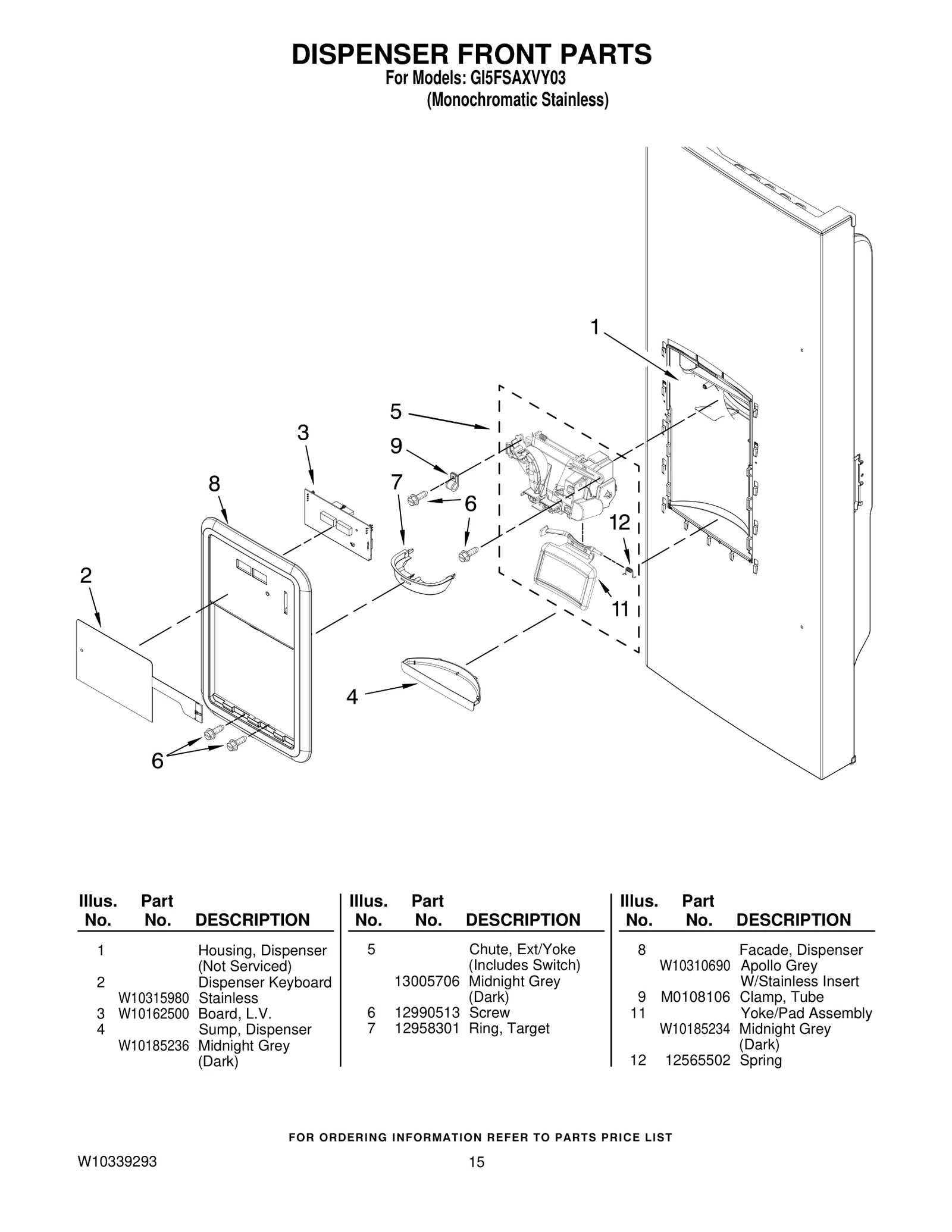 DISPENSER FRONT PARTS
For Models: GI5FSAXVY03
(Monochromatic Stainless)

1
5
3
9
8
7
6
12
2
11
4
6

| Illus. No. | Part No. | DESCRIPTION |
|---|---|---|
| 1 | | Housing, Dispenser (Not Serviced) |
| 2 | | Dispenser Keyboard |
| | W10315980 | Stainless |
| 3 | W10162500 | Board, L.V. |
| 4 | | Sump, Dispenser |
| | W10185236 | Midnight Grey (Dark) |

| Illus. No. | Part No. | DESCRIPTION |
|---|---|---|
| 5 | | Chute, Ext/Yoke (Includes Switch) |
| | 13005706 | Midnight Grey (Dark) |
| 6 | 12990513 | Screw |
| 7 | 12958301 | Ring, Target |

| Illus. No. | Part No. | DESCRIPTION |
|---|---|---|
| 8 | | Facade, Dispenser |
| | W10310690 | Apollo Grey W/Stainless Insert |
| 9 | M0108106 | Clamp, Tube |
| 11 | | Yoke/Pad Assembly |
| | W10185234 | Midnight Grey (Dark) |
| 12 | 12565502 | Spring |

FOR ORDERING INFORMATION REFER TO PARTS PRICE LIST

W10339293
15